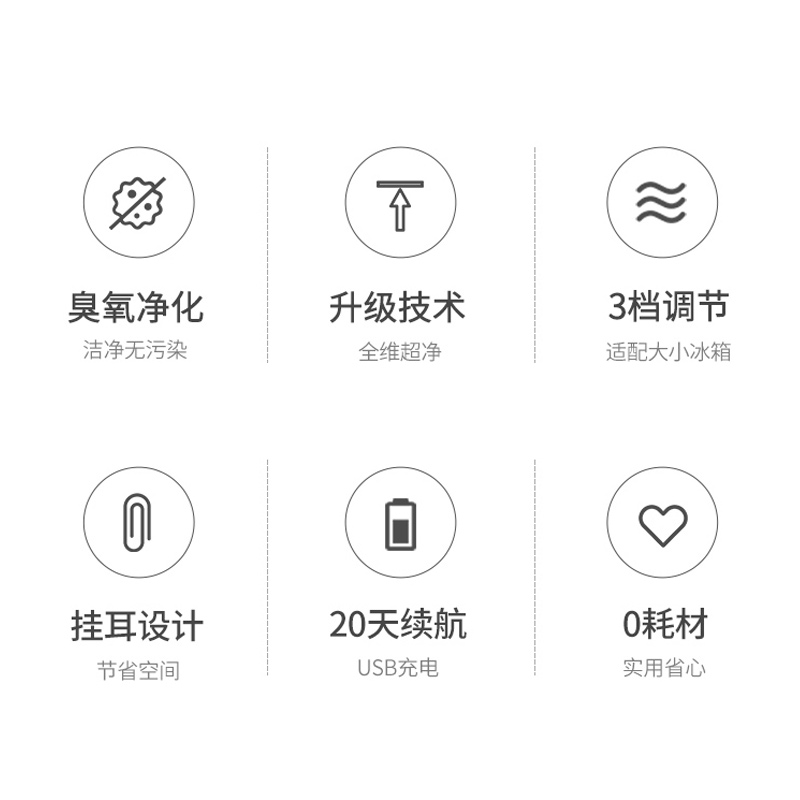 臭氧净化
洁净无污染

升级技术
全维超净

3档调节
适配大小冰箱

挂耳设计
节省空间

20天续航
USB充电

0耗材
实用省心