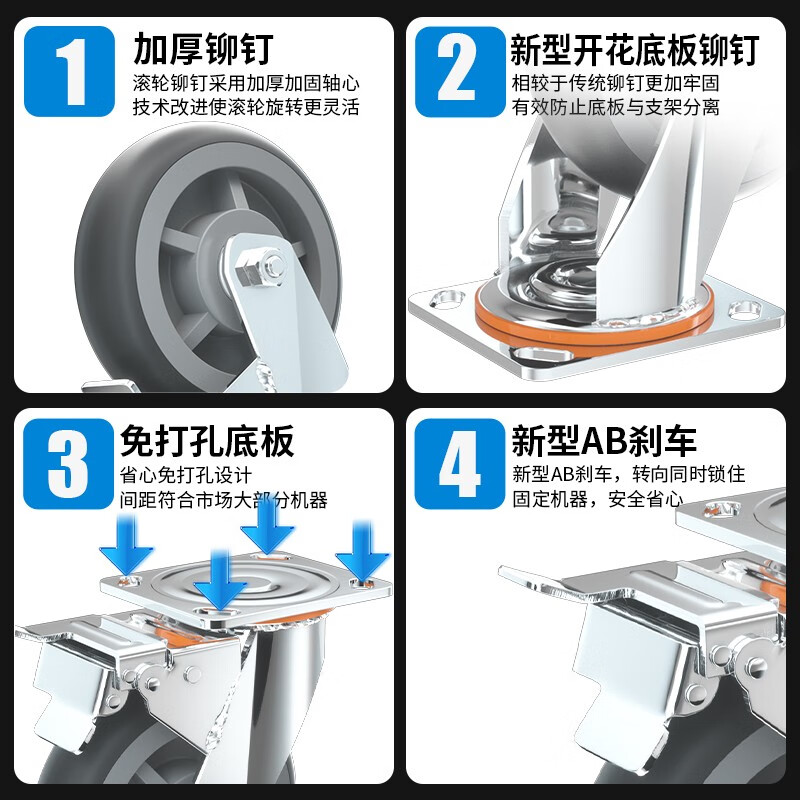 1
加厚铆钉
滚轮铆钉采用加厚加固轴心
技术改进使滚轮旋转更灵活

2
新型开花底板铆钉
相较于传统铆钉更加牢固
有效防止底板与支架分离

3
免打孔底板
省心免打孔设计
间距符合市场大部分机器

4
新型AB刹车
新型AB刹车，转向同时锁住
固定机器，安全省心