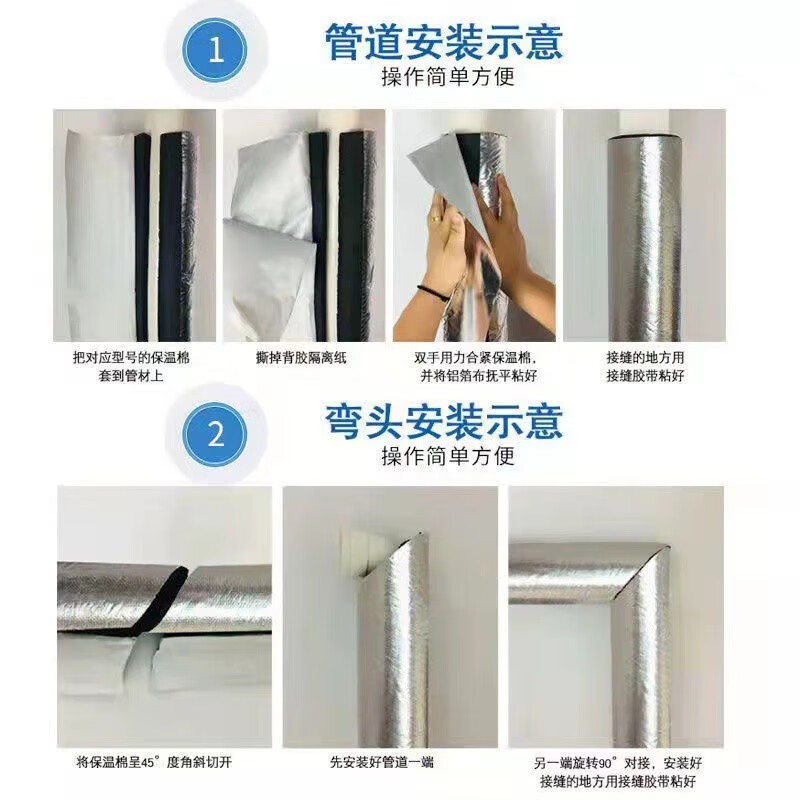 1

管道安装示意

操作简单方便

把对应型号的保温棉套到管材上

撕掉背胶隔离纸

双手用力合紧保温棉，并将铝箔布抚平粘好

接缝的地方用接缝胶带粘好

2

弯头安装示意

操作简单方便

将保温棉呈45°度角斜切开

先安装好管道一端

另一端旋转90°对接，安装好接缝的地方用接缝胶带粘好