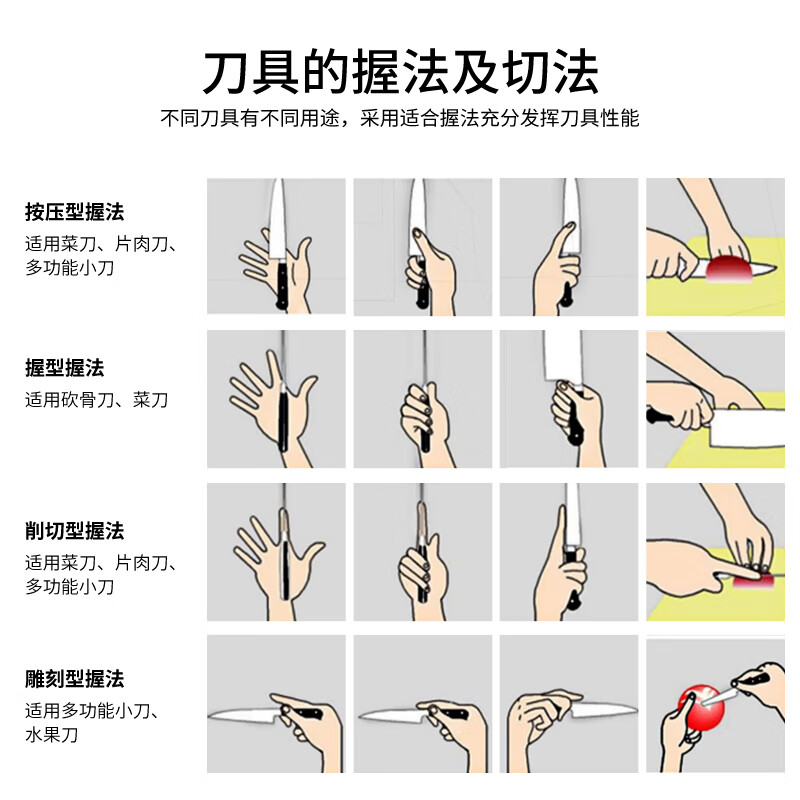 刀具的握法及切法

不同刀具有不同用途，采用适合握法充分发挥刀具性能

按压型握法
适用菜刀、片肉刀、多功能小刀

握型握法
适用砍骨刀、菜刀

削切型握法
适用菜刀、片肉刀、多功能小刀

雕刻型握法
适用多功能小刀、水果刀