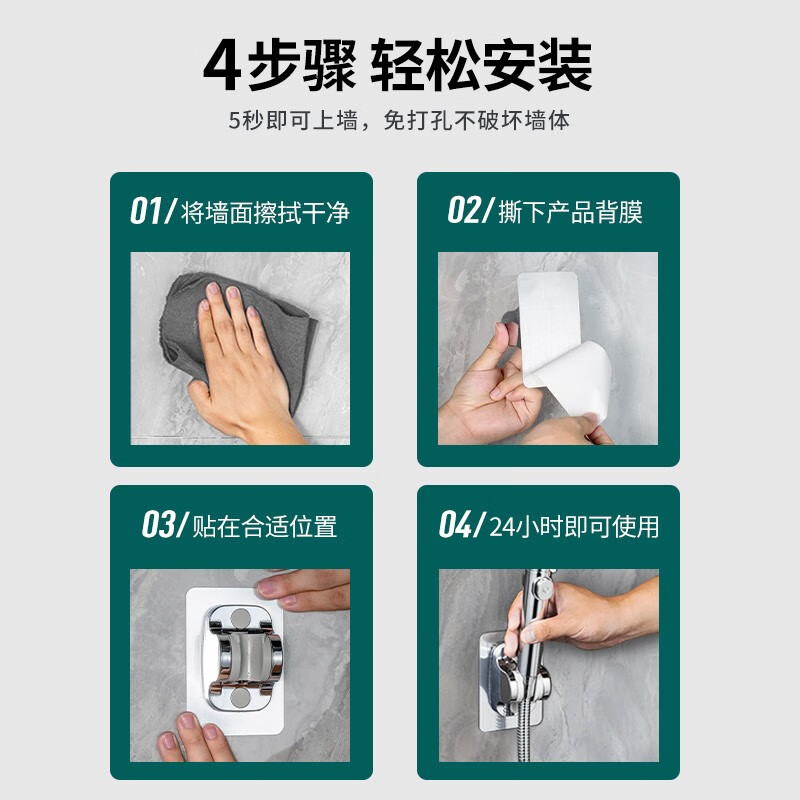 4步骤 轻松安装

5秒即可上墙，免打孔不破坏墙体

01/ 将墙面擦拭干净

02/ 撕下产品背膜

03/ 贴在合适位置

04/ 24小时即可使用