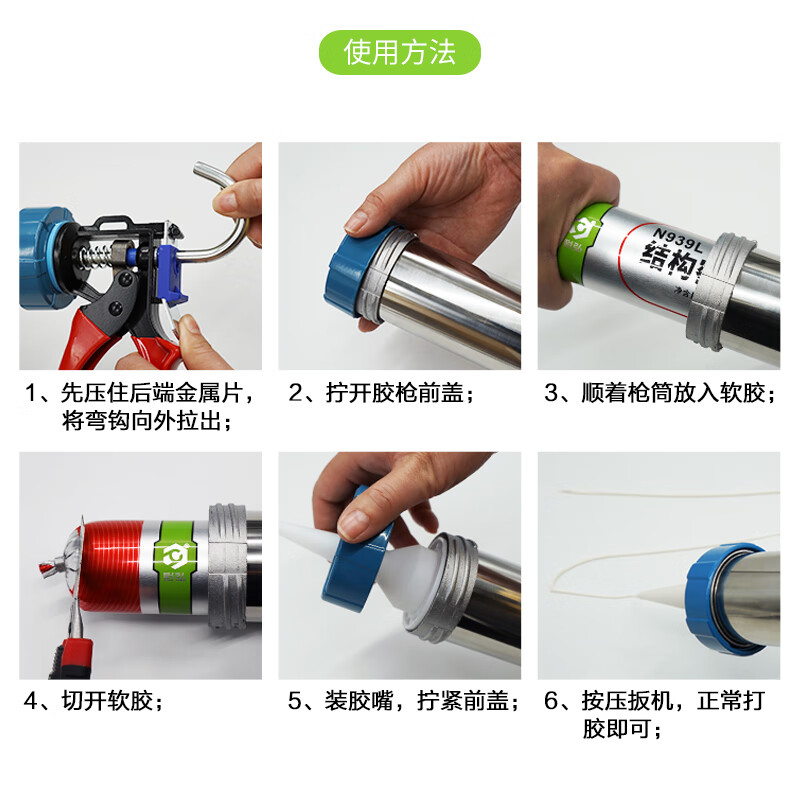 使用方法

N939L
结构

1、先压住后端金属片，将弯钩向外拉出；

2、拧开胶枪前盖；

3、顺着枪筒放入软胶；

4、切开软胶；

5、装胶嘴，拧紧前盖；

6、按压扳机，正常打胶即可；