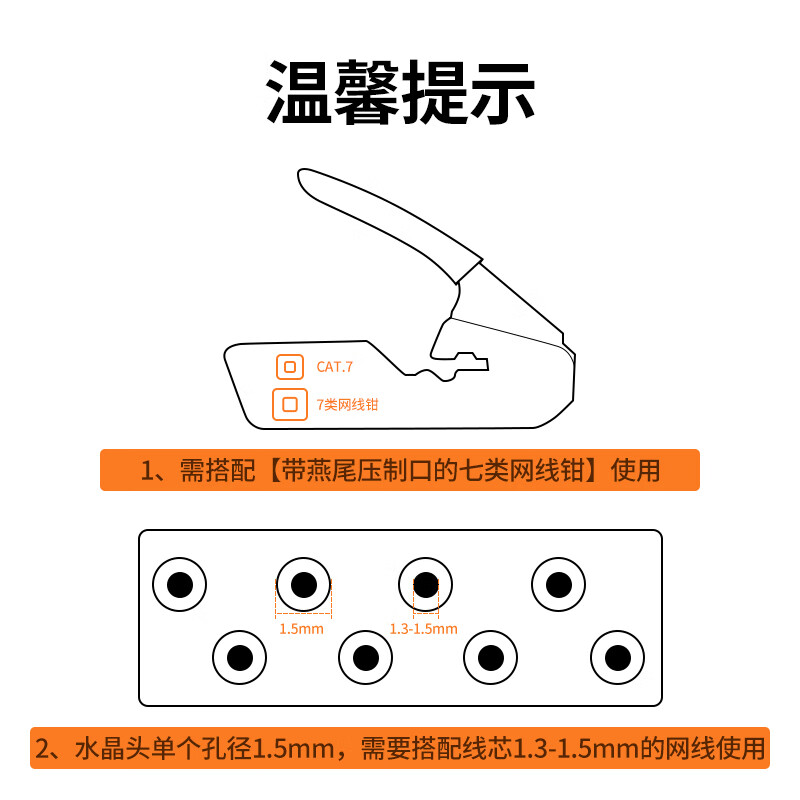 温馨提示

CAT.7

7类网线钳

1、需搭配【带燕尾压制口的七类网线钳】使用

1.5mm

1.3-1.5mm

2、水晶头单个孔径1.5mm，需要搭配线芯1.3-1.5mm的网线使用