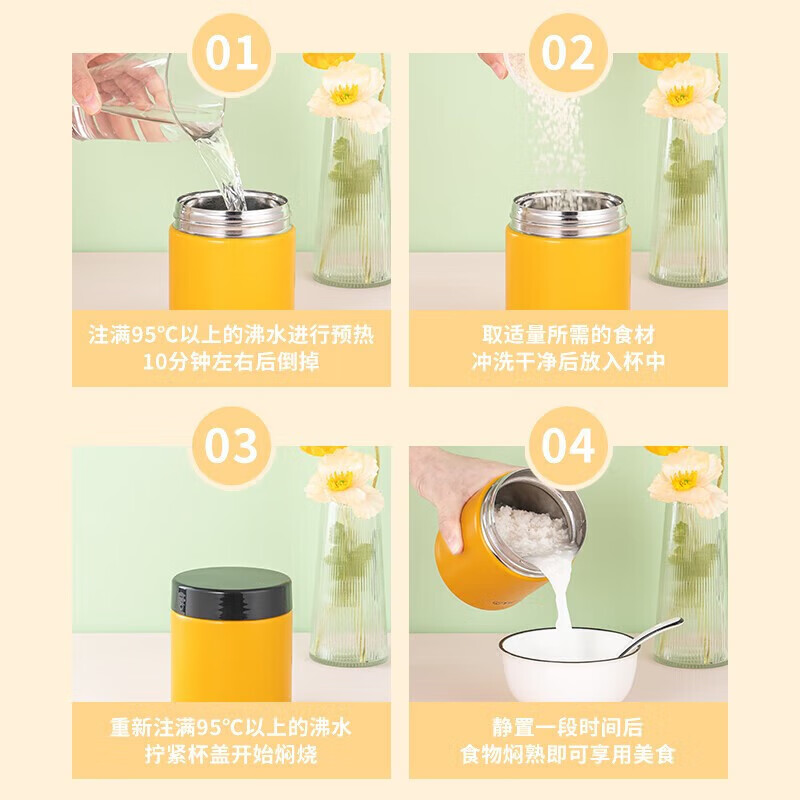 01

注满95℃以上的沸水进行预热
10分钟左右后倒掉

02

取适量所需的食材
冲洗干净后放入杯中

03

重新注满95℃以上的沸水
拧紧杯盖开始焖烧

04

静置一段时间后
食物焖熟即可享用美食