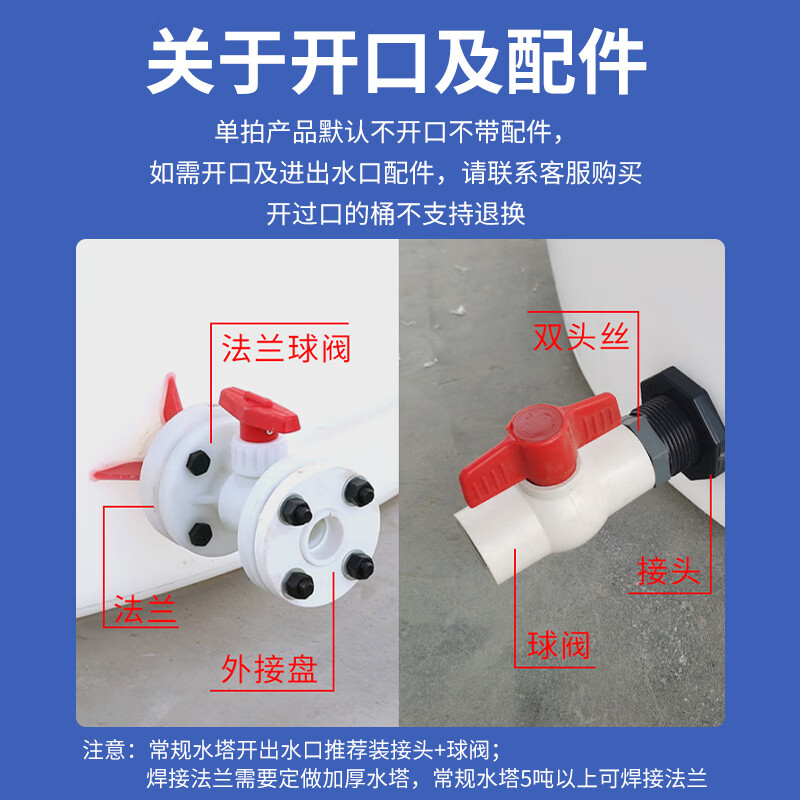 关于开口及配件

单拍产品默认不开口不带配件，
如需开口及进出水口配件，请联系客服购买
开过口的桶不支持退换

法兰球阀

法兰

外接盘

双头丝

接头

球阀

注意：常规水塔开出水口推荐装接头+球阀；
焊接法兰需要定做加厚水塔，常规水塔5吨以上可焊接法兰