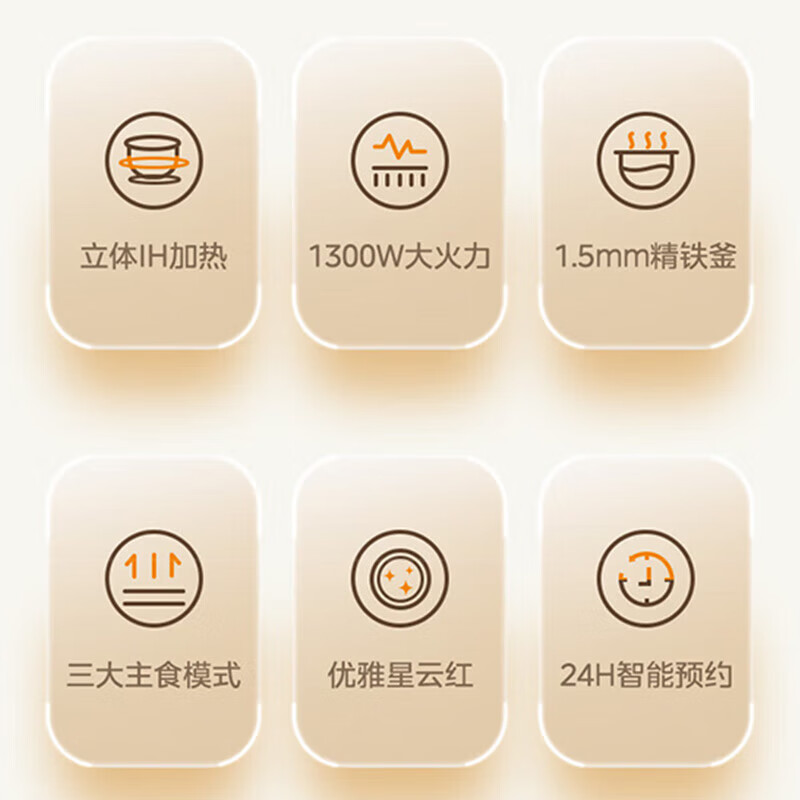 立体IH加热

1300W大火力

1.5mm精铁釜

三大主食模式

优雅星云红

24H智能预约