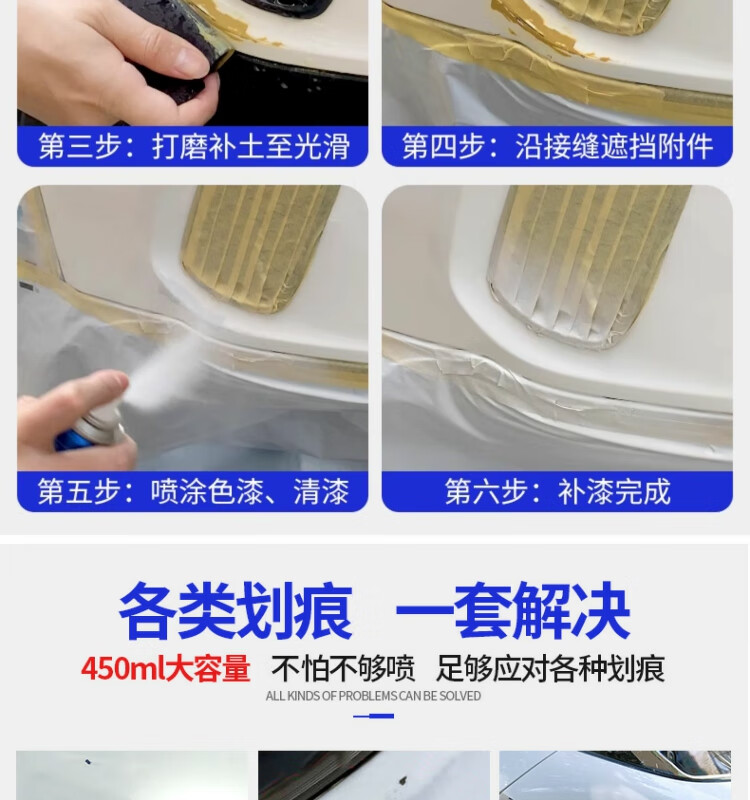 第三步：打磨补土至光滑

第四步：沿接缝遮挡附件

第五步：喷涂色漆、清漆

第六步：补漆完成

各类划痕 一套解决

450ml大容量 不怕不够喷 足够应对各种划痕

ALL KINDS OF PROBLEMS CAN BE SOLVED