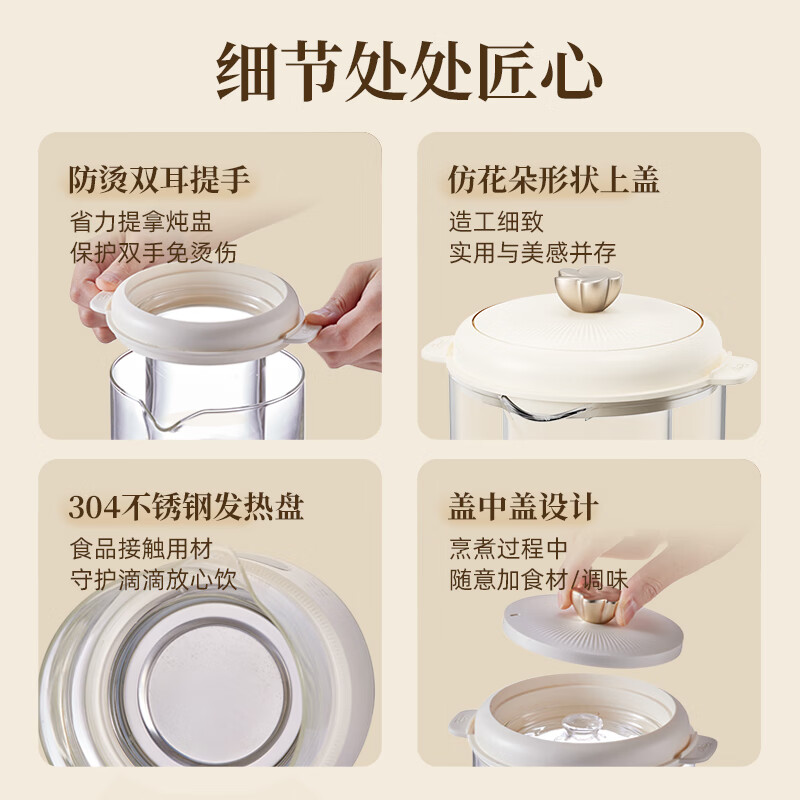 细节处处匠心

防烫双耳提手
省力提拿炖盅
保护双手免烫伤

仿花朵形状上盖
造工细致
实用与美感并存

304不锈钢发热盘
食品接触用材
守护滴滴放心饮

盖中盖设计
烹煮过程中
随意加食材/调味