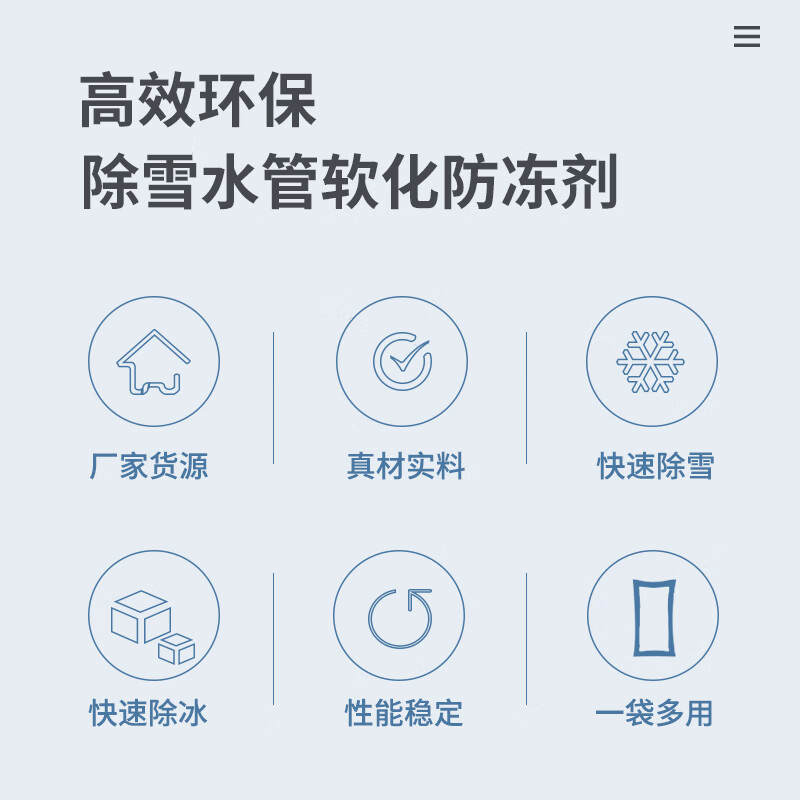 高效环保
除雪水管软化防冻剂

厂家货源

真材实料

快速除雪

快速除冰

性能稳定

一袋多用