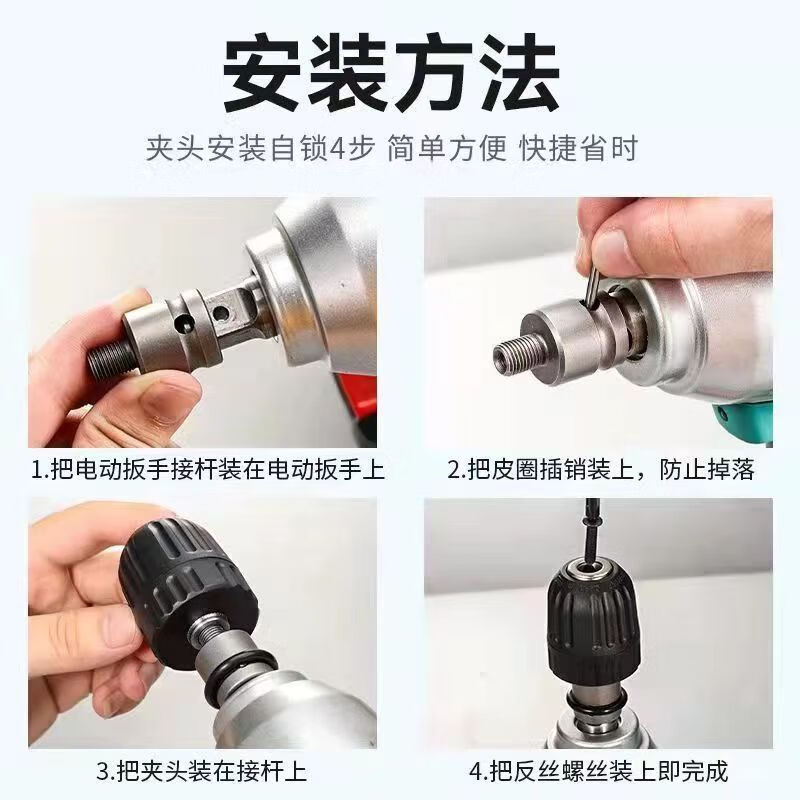 安装方法

夹头安装自锁4步 简单方便 快捷省时

1.把电动扳手接杆装在电动扳手上

2.把皮圈插销装上，防止掉落

3.把夹头装在接杆上

4.把反丝螺丝装上即完成