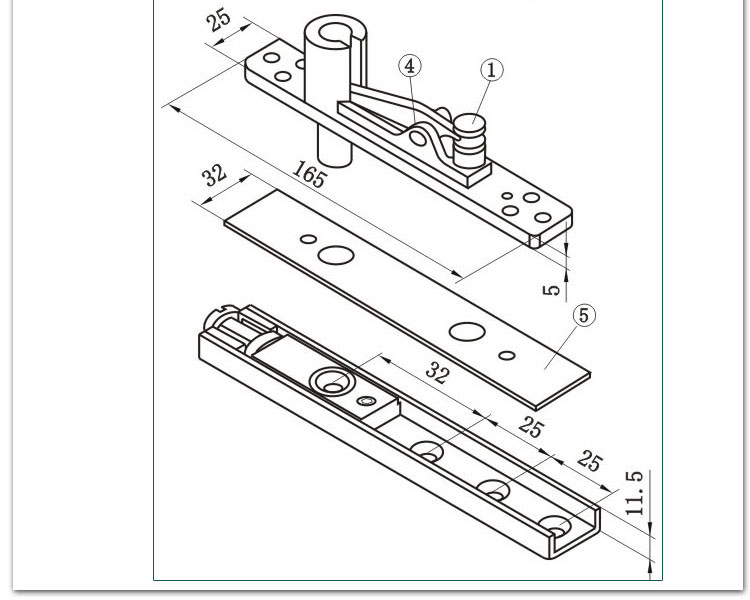 25
4
1
165
32
5
5
32
25
25
11.5