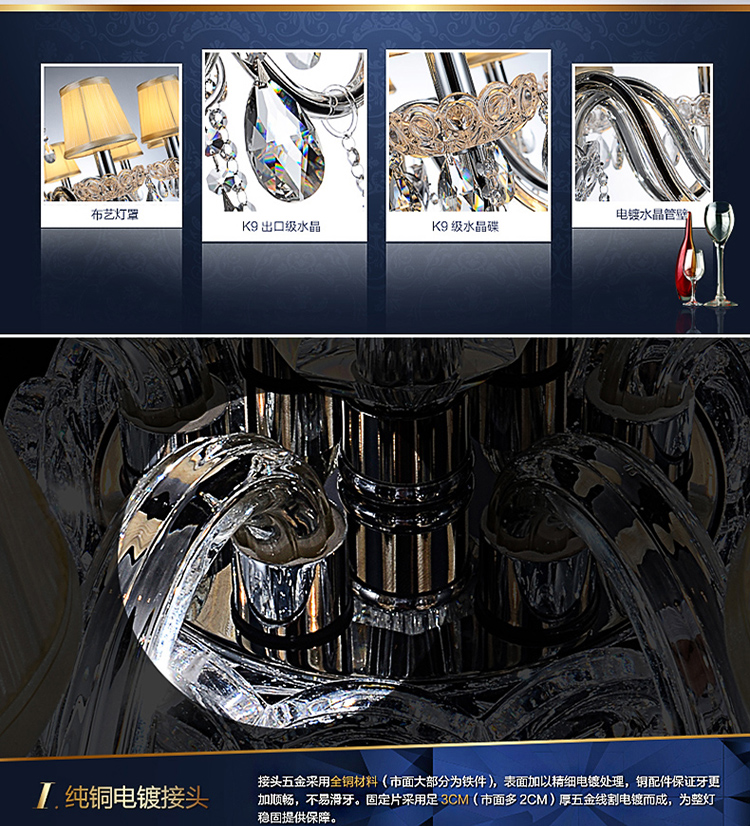 布艺灯罩

K9 出口级水晶

K9 级水晶碟

电镀水晶管壁

I. 纯铜电镀接头

接头五金采用全铜材料（市面大部分为铁件），表面加以精细电镀处理，铜配件保证牙更加顺畅，不易滑牙。固定片采用足 3CM（市面多 2CM）厚五金线割电镀而成，为整灯稳固提供保障。