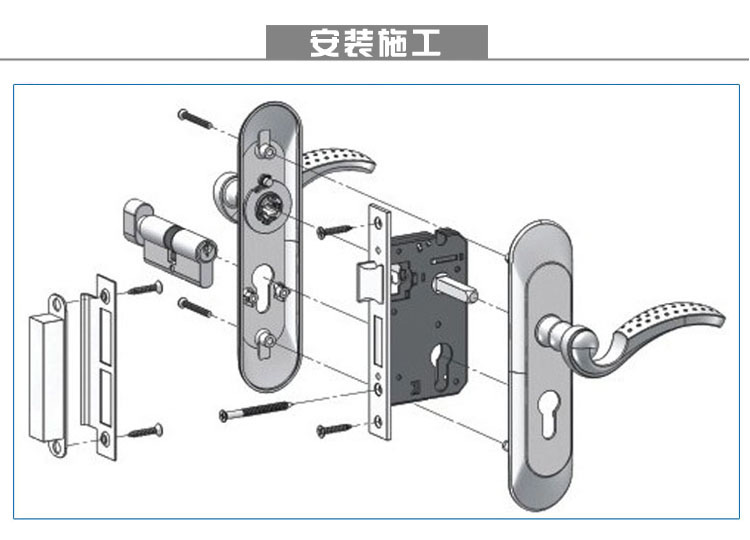 安装施工