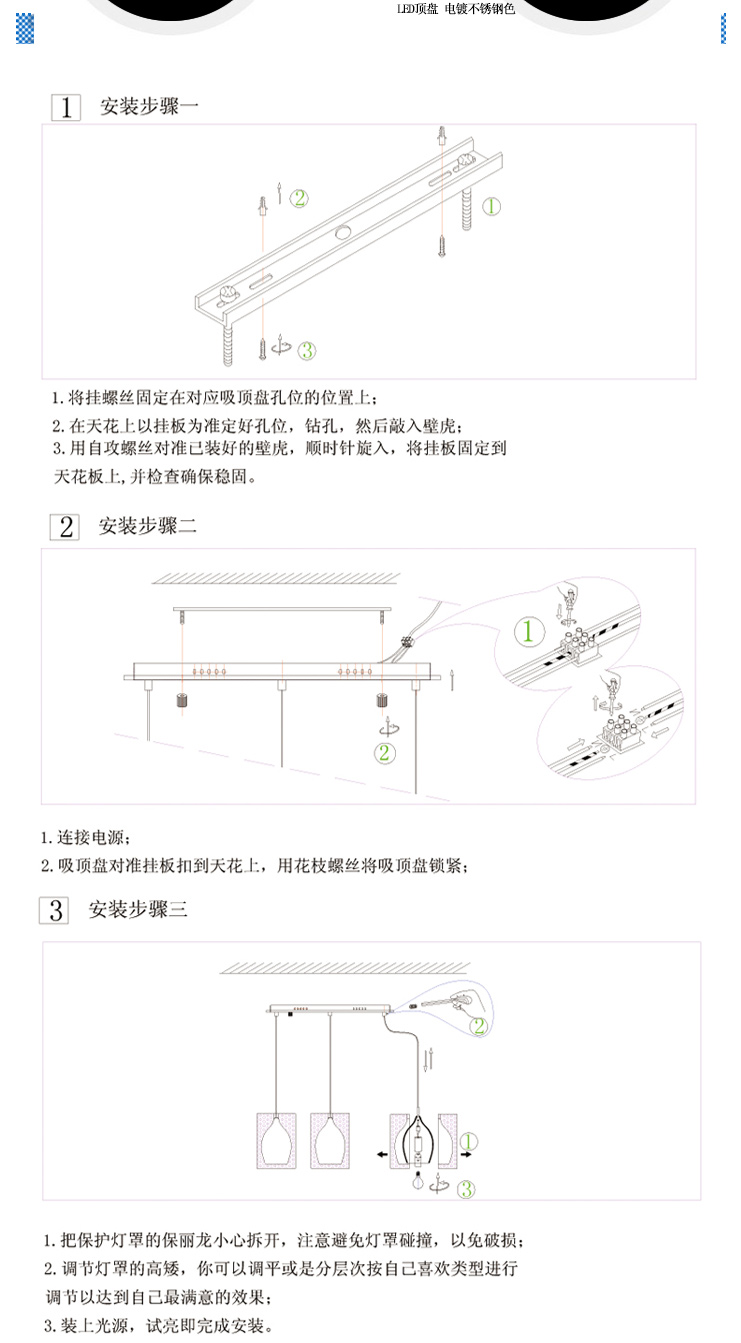 LED顶盘 电镀不锈钢色

1 安装步骤一

②
①
③

1. 将挂螺丝固定在对应吸顶盘孔位的位置上；
2. 在天花上以挂板为准定好孔位，钻孔，然后敲入壁虎；
3. 用自攻螺丝对准已装好的壁虎，顺时针旋入，将挂板固定到天花板上，并检查确保稳固。

2 安装步骤二

①
②

1. 连接电源；
2. 吸顶盘对准挂板扣到天花上，用花枝螺丝将吸顶盘锁紧；

3 安装步骤三

②
①
③

1. 把保护灯罩的保丽龙小心拆开，注意避免灯罩碰撞，以免破损；
2. 调节灯罩的高矮，你可以调平或是分层次按自己喜欢类型进行调节以达到自己最满意的效果；
3. 装上光源，试亮即完成安装。