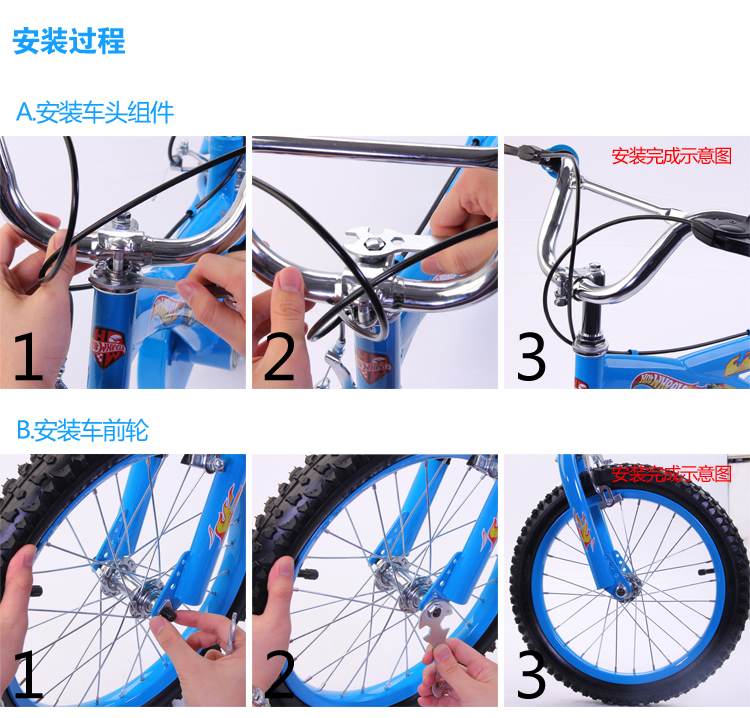 安装过程

A.安装车头组件

1

2

安装完成示意图

3

B.安装车前轮

1

2

安装完成示意图

3