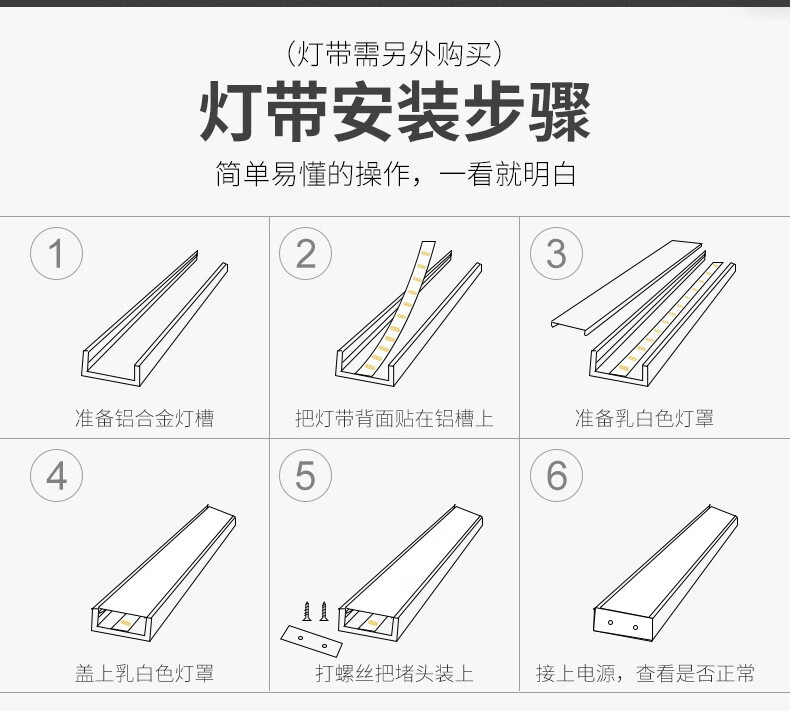 （灯带需另外购买）

灯带安装步骤

简单易懂的操作，一看就明白

1
准备铝合金灯槽

2
把灯带背面贴在铝槽上

3
准备乳白色灯罩

4
盖上乳白色灯罩

5
打螺丝把堵头装上

6
接上电源，查看是否正常