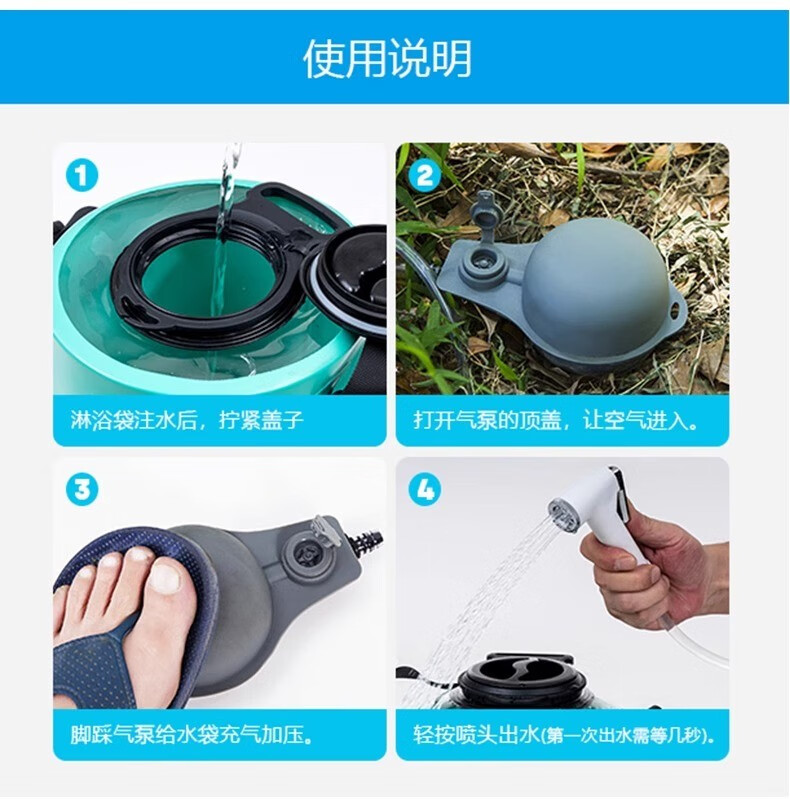 使用说明

1

淋浴袋注水后，拧紧盖子

2

打开气泵的顶盖，让空气进入。

3

脚踩气泵给水袋充气加压。

4

轻按喷头出水(第一次出水需等几秒)。