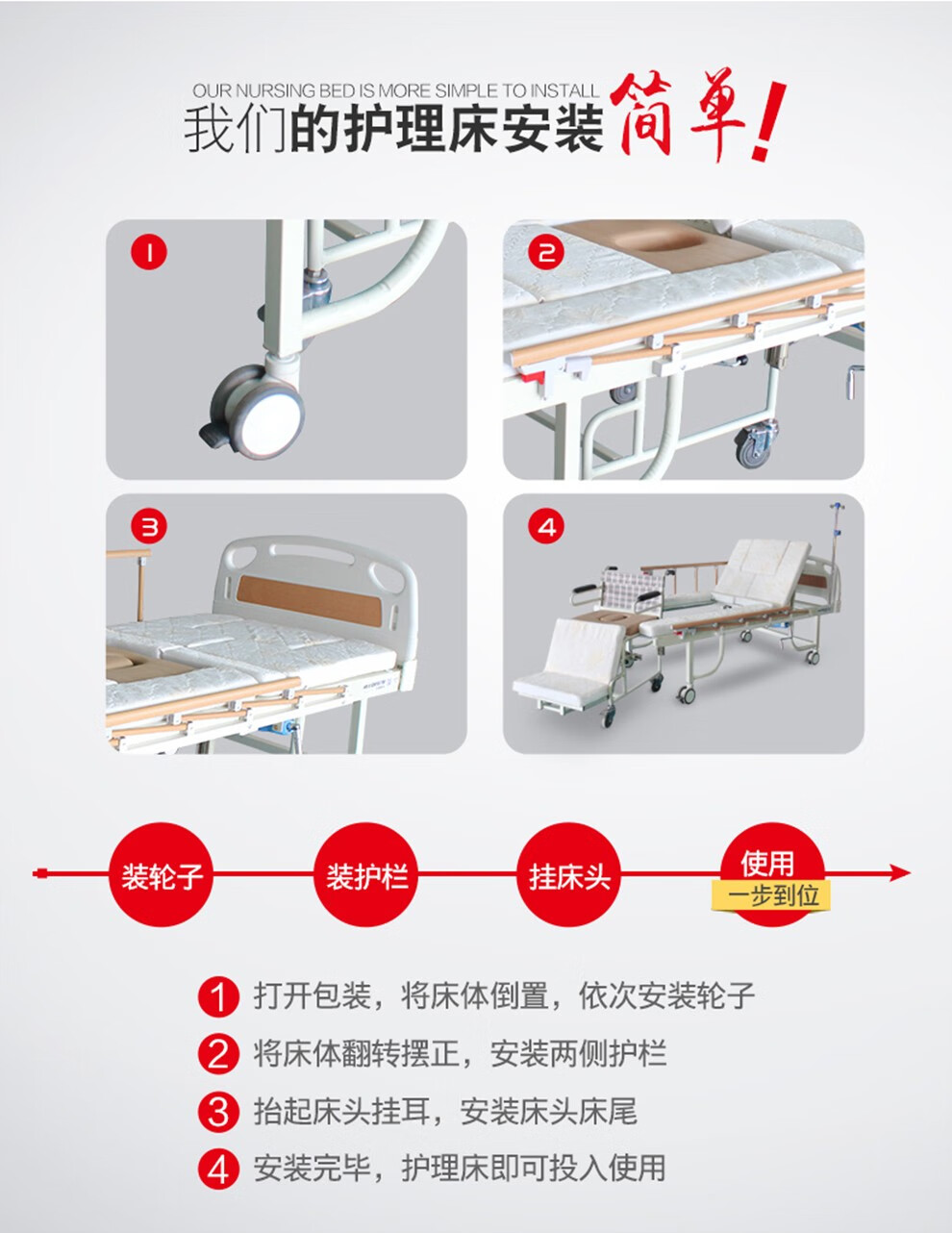 OUR NURSING BED IS MORE SIMPLE TO INSTALL
我们的护理床安装简单!

1
2
3
4

装轮子
装护栏
挂床头
使用
一步到位

1 打开包装，将床体倒置，依次安装轮子
2 将床体翻转摆正，安装两侧护栏
3 抬起床头挂耳，安装床头床尾
4 安装完毕，护理床即可投入使用