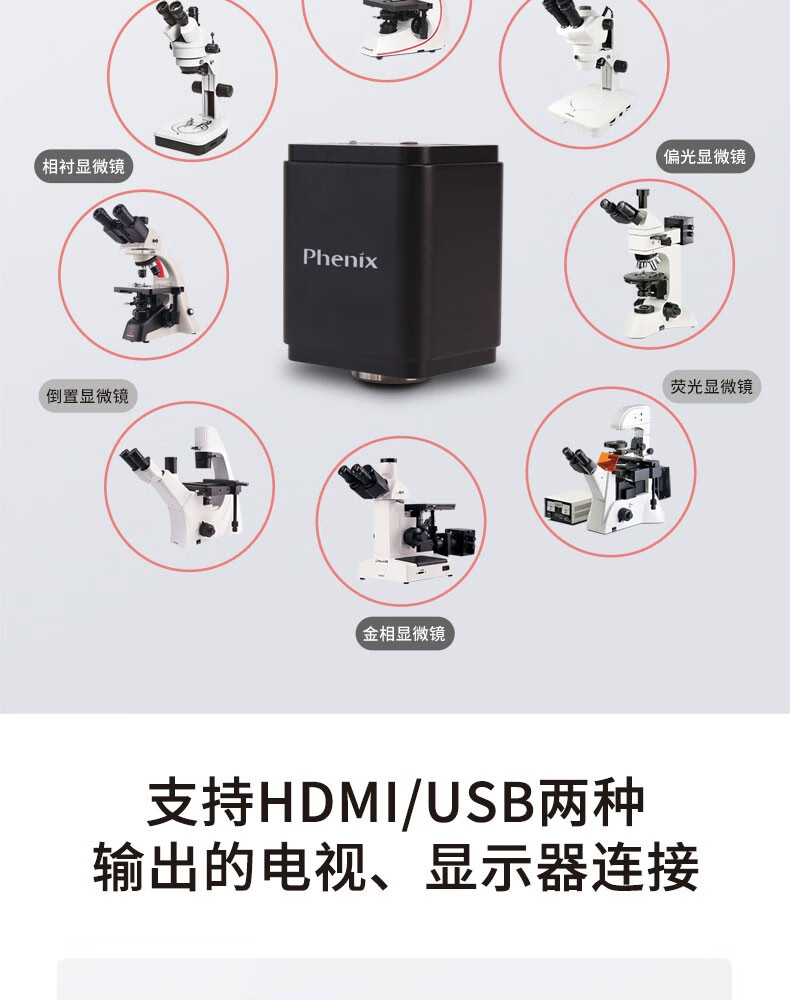 相衬显微镜

偏光显微镜

Phenix

倒置显微镜

荧光显微镜

金相显微镜

支持HDMI/USB两种
输出的电视、显示器连接