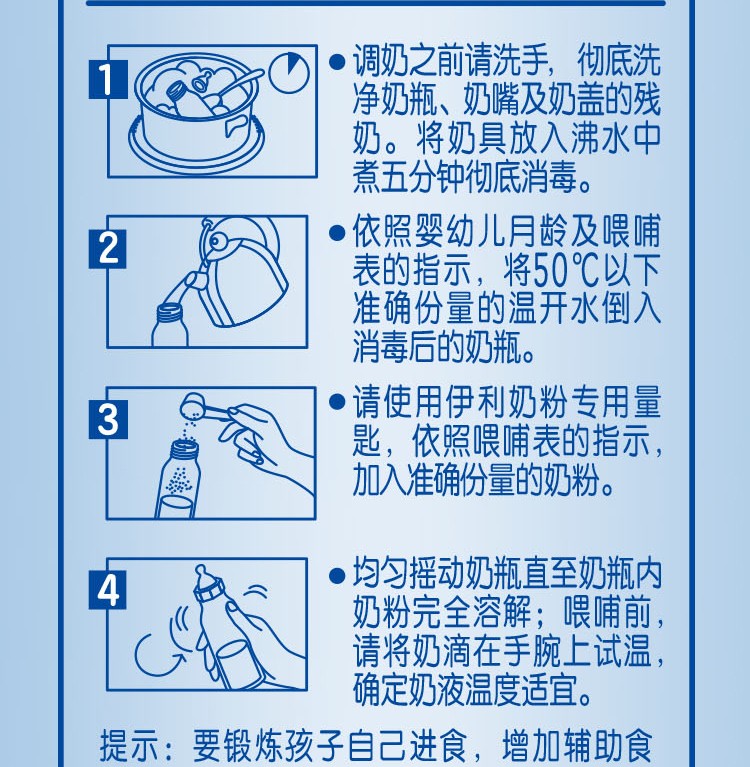 1

● 调奶之前请洗手，彻底洗净奶瓶、奶嘴及奶盖的残奶。将奶具放入沸水中煮五分钟彻底消毒。

2

● 依照婴幼儿月龄及喂哺表的指示，将50℃以下准确份量的温开水倒入消毒后的奶瓶。

3

● 请使用伊利奶粉专用量匙，依照喂哺表的指示，加入准确份量的奶粉。

4

● 均匀摇动奶瓶直至奶瓶内奶粉完全溶解；喂哺前，请将奶滴在手腕上试温，确定奶液温度适宜。

提示：要锻炼孩子自己进食，增加辅助食