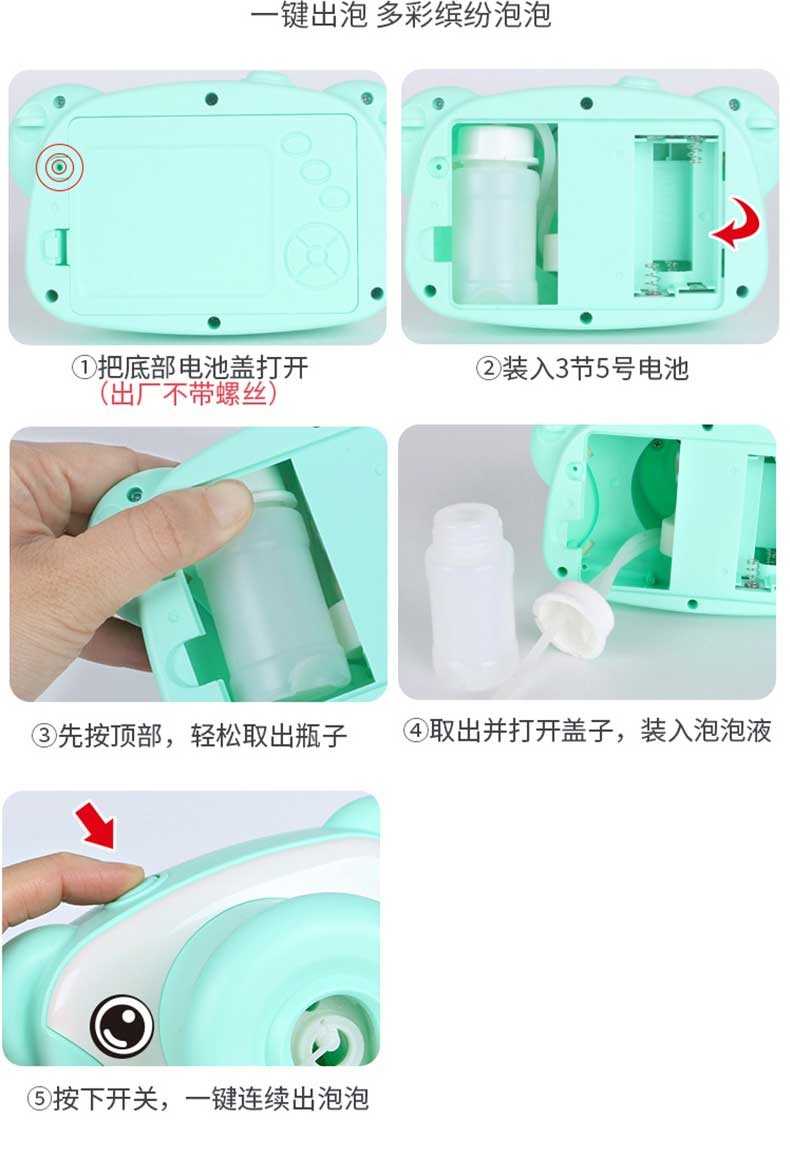 一键出泡 多彩缤纷泡泡

①把底部电池盖打开
（出厂不带螺丝）

②装入3节5号电池

③先按顶部，轻松取出瓶子

④取出并打开盖子，装入泡泡液

⑤按下开关，一键连续出泡泡