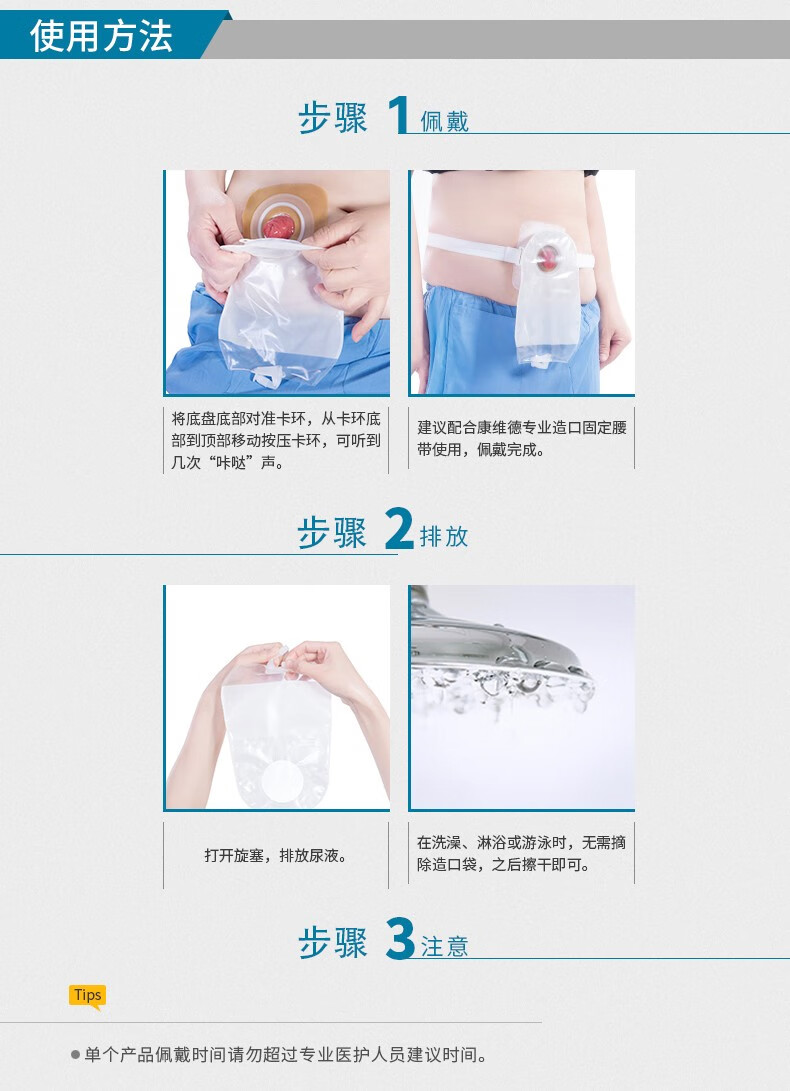 使用方法

步骤 1 佩戴

将底盘底部对准卡环，从卡环底部到顶部移动按压卡环，可听到几次“咔哒”声。

建议配合康维德专业造口固定腰带使用，佩戴完成。

步骤 2 排放

打开旋塞，排放尿液。

在洗澡、淋浴或游泳时，无需摘除造口袋，之后擦干即可。

步骤 3 注意

Tips

● 单个产品佩戴时间请勿超过专业医护人员建议时间。