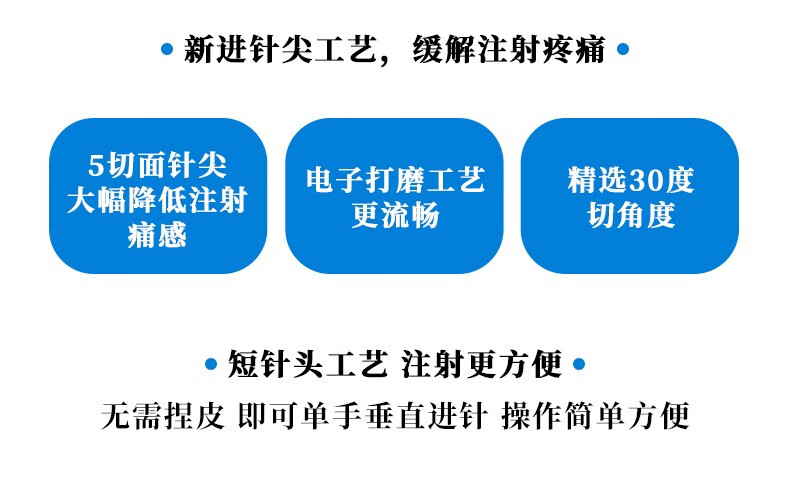 • 新进针尖工艺，缓解注射疼痛 •

5切面针尖
大幅降低注射
痛感

电子打磨工艺
更流畅

精选30度
切角度

• 短针头工艺 注射更方便 •

无需捏皮 即可单手垂直进针 操作简单方便