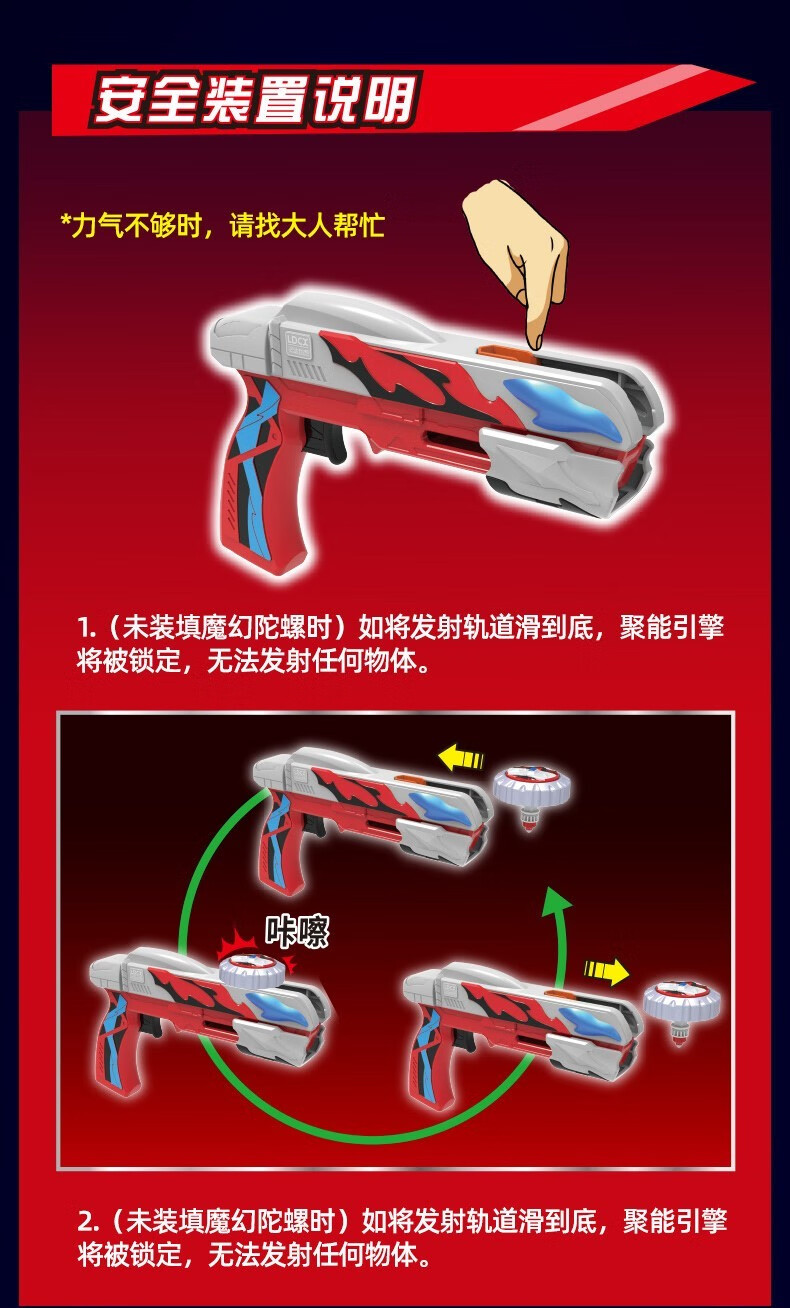 安全装置说明

*力气不够时，请找大人帮忙

LDCX

1.（未装填魔幻陀螺时）如将发射轨道滑到底，聚能引擎将被锁定，无法发射任何物体。

咔嚓

2.（未装填魔幻陀螺时）如将发射轨道滑到底，聚能引擎将被锁定，无法发射任何物体。