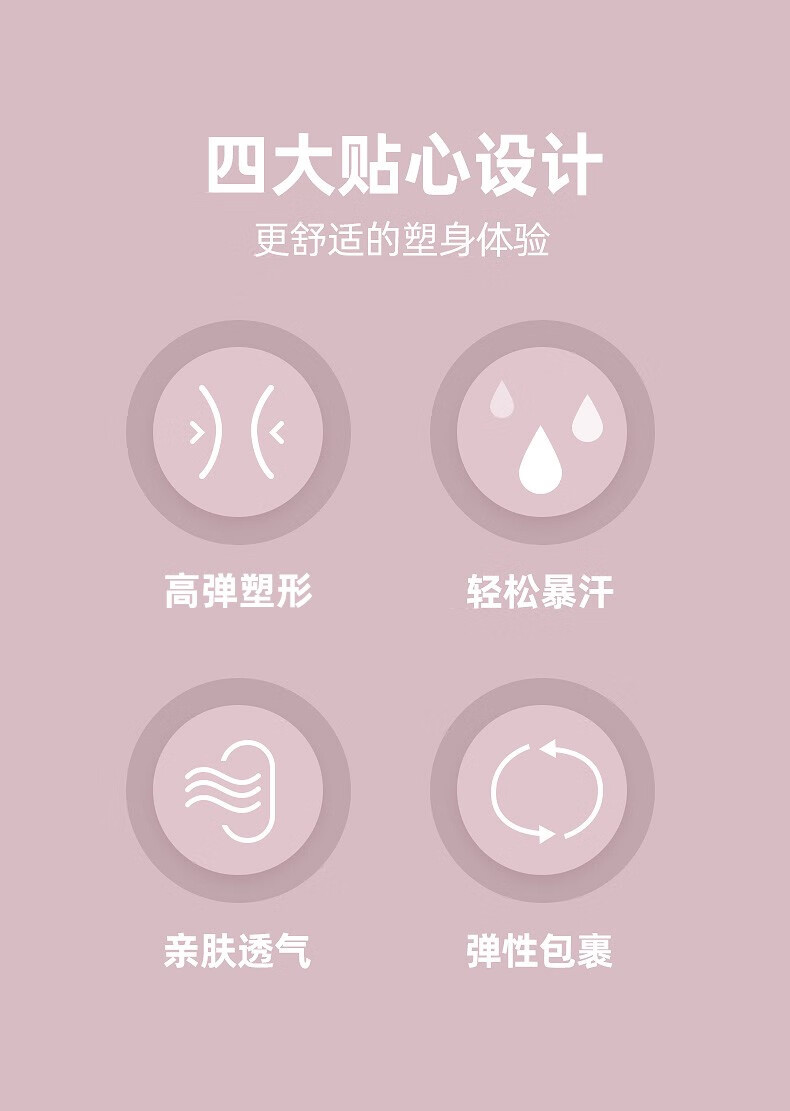 四大贴心设计

更舒适的塑身体验

高弹塑形

轻松暴汗

亲肤透气

弹性包裹