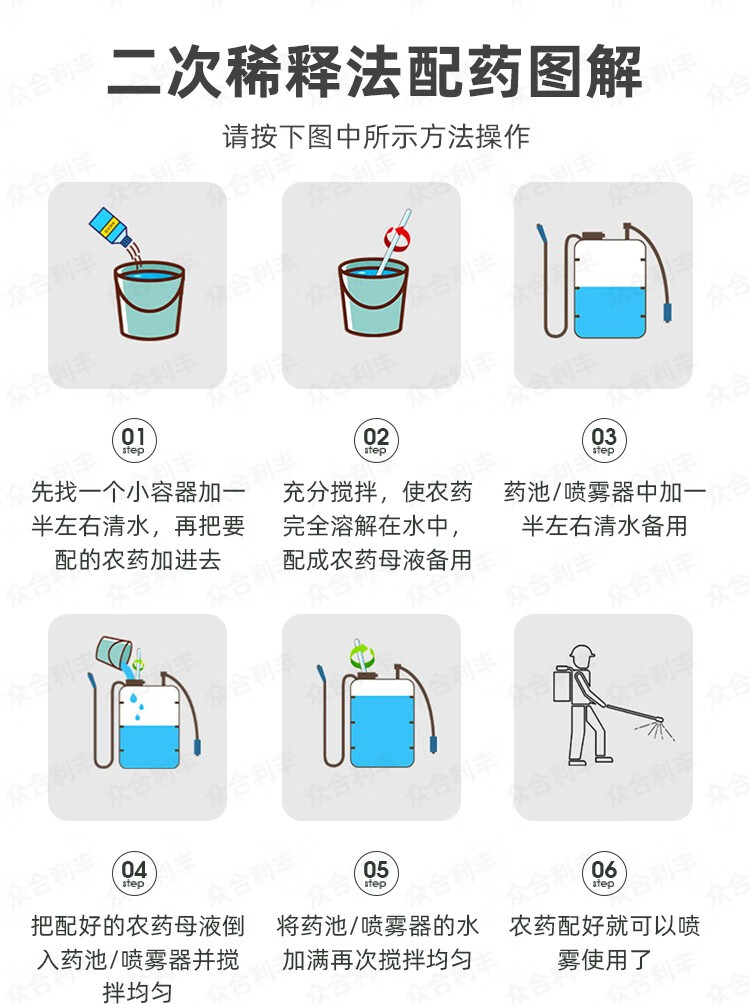 二次稀释法配药图解

请按下图中所示方法操作

01
step
先找一个小容器加一半左右清水，再把要配的农药加进去

02
step
充分搅拌，使农药完全溶解在水中，配成农药母液备用

03
step
药池/喷雾器中加一半左右清水备用

04
step
把配好的农药母液倒入药池/喷雾器并搅拌均匀

05
step
将药池/喷雾器的水加满再次搅拌均匀

06
step
农药配好就可以喷雾使用了

众合利丰