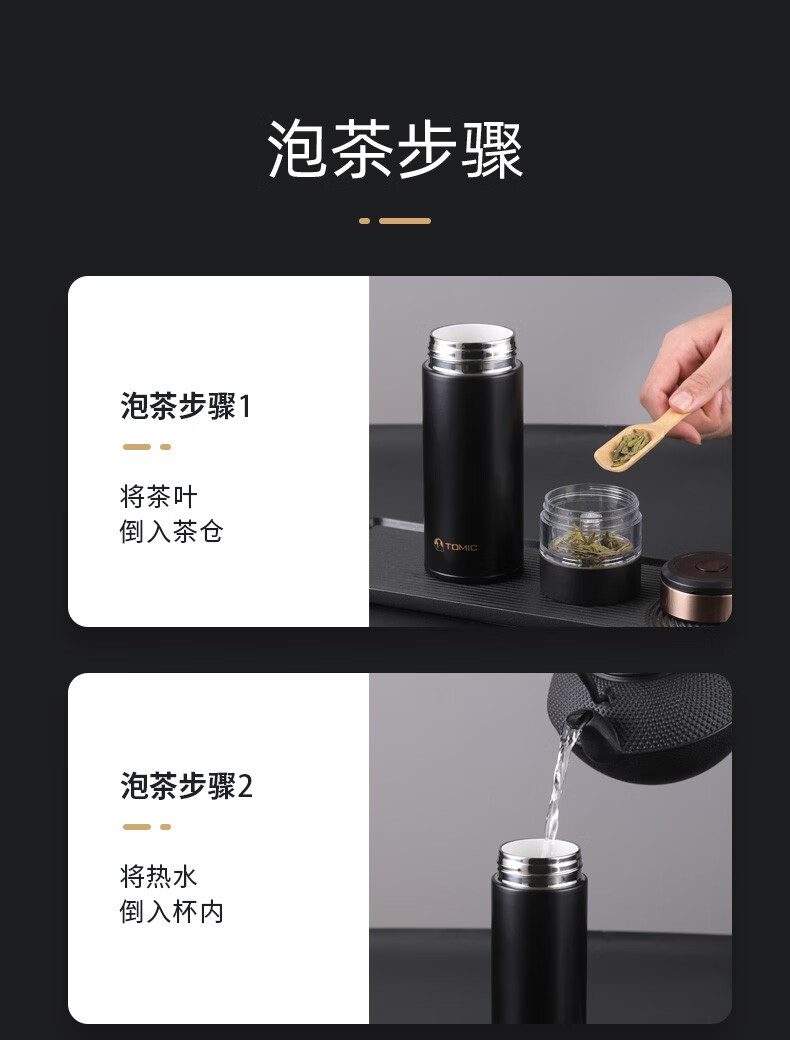 泡茶步骤

泡茶步骤1

将茶叶
倒入茶仓

TOMIC

泡茶步骤2

将热水
倒入杯内