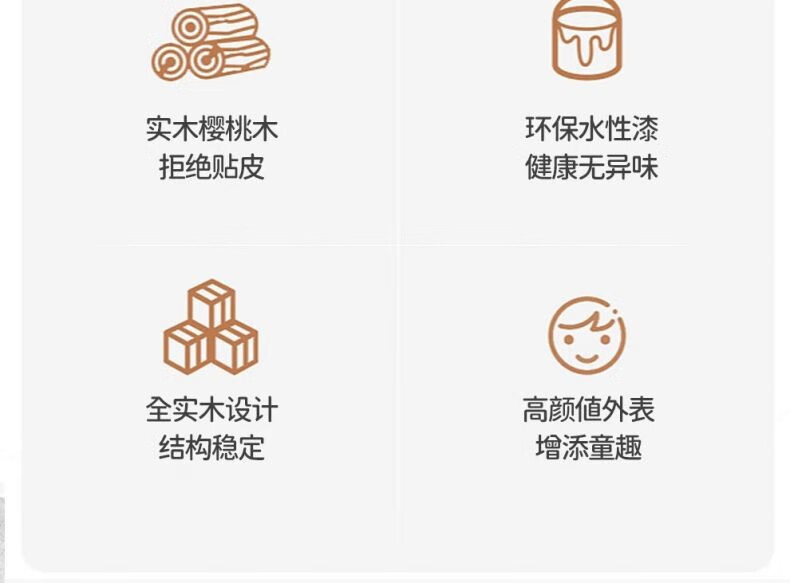 实木樱桃木
拒绝贴皮

环保水性漆
健康无异味

全实木设计
结构稳定

高颜值外表
增添童趣