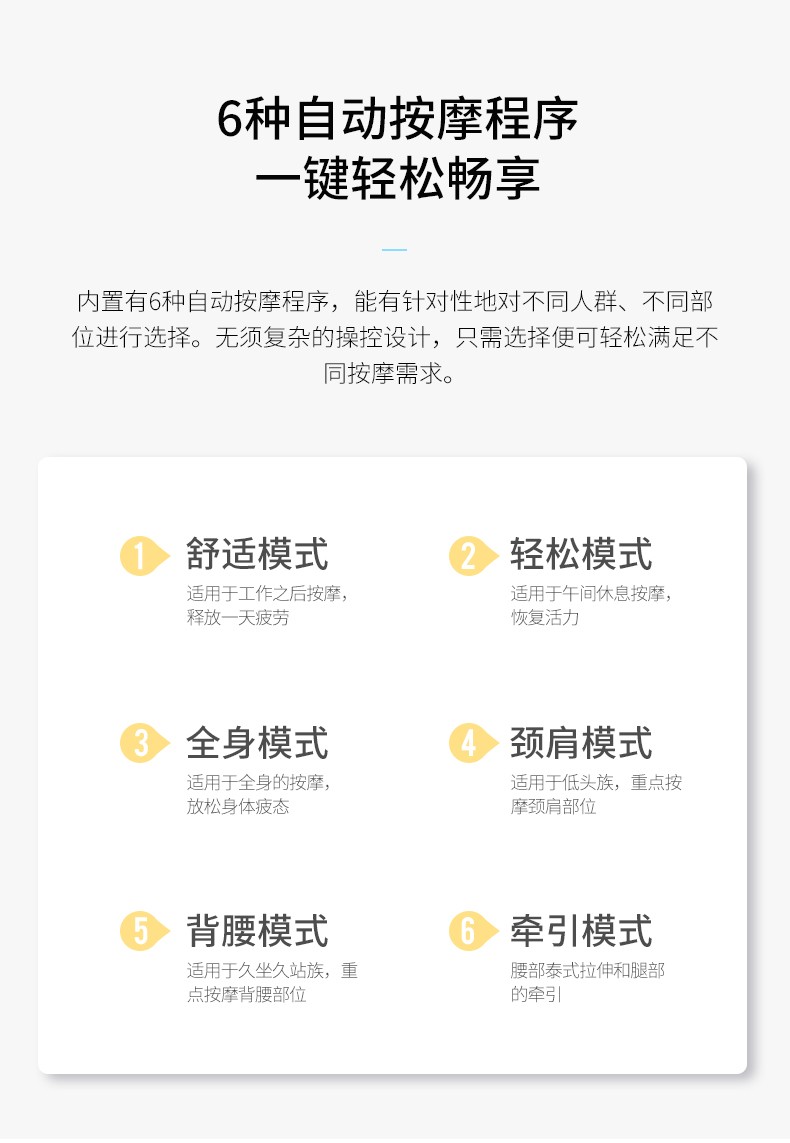 6种自动按摩程序
一键轻松畅享

内置有6种自动按摩程序，能有针对性地对不同人群、不同部位进行选择。无须复杂的操控设计，只需选择便可轻松满足不同按摩需求。

1 舒适模式
适用于工作之后按摩，释放一天疲劳

2 轻松模式
适用于午间休息按摩，恢复活力

3 全身模式
适用于全身的按摩，放松身体疲态

4 颈肩模式
适用于低头族，重点按摩颈肩部位

5 背腰模式
适用于久坐久站族，重点按摩背腰部位

6 牵引模式
腰部泰式拉伸和腿部的牵引