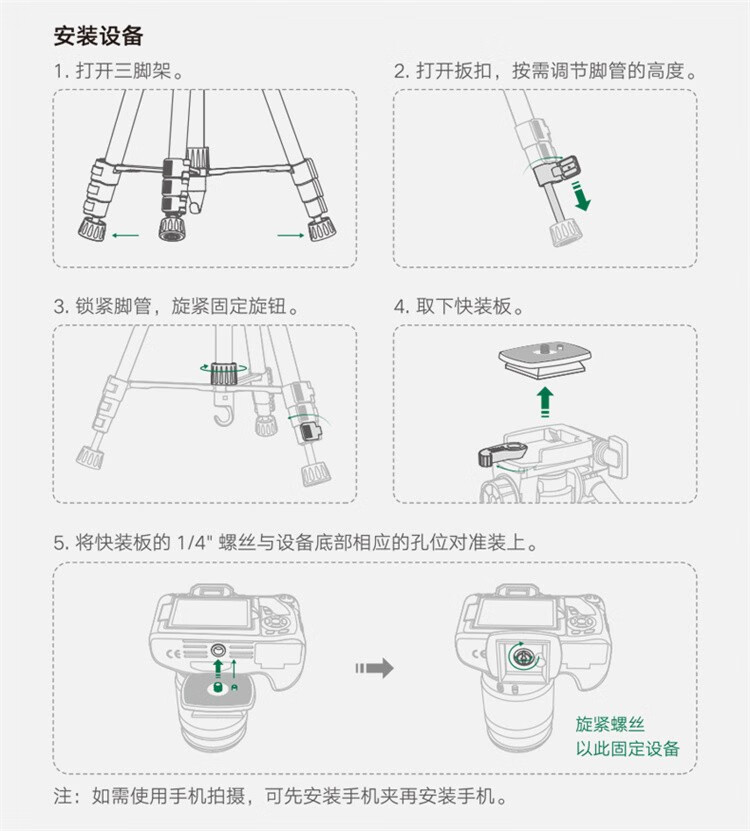 安装设备

1. 打开三脚架。

2. 打开扳扣，按需调节脚管的高度。

3. 锁紧脚管，旋紧固定旋钮。

4. 取下快装板。

5. 将快装板的 1/4" 螺丝与设备底部相应的孔位对准装上。

CE

CE

旋紧螺丝
以此固定设备

注：如需使用手机拍摄，可先安装手机夹再安装手机。