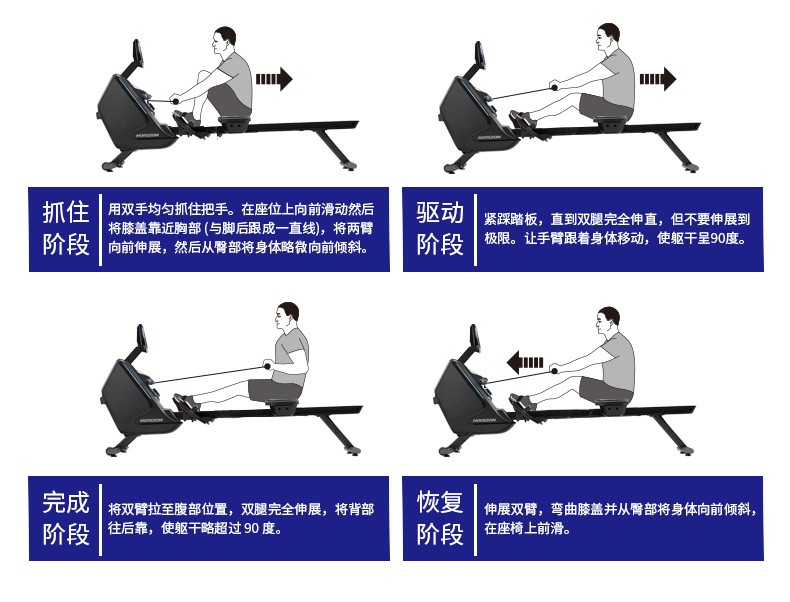 HORIZON

抓住阶段

用双手均匀抓住把手。在座位上向前滑动然后将膝盖靠近胸部 (与脚后跟成一直线)，将两臂向前伸展，然后从臀部将身体略微向前倾斜。

HORIZON

驱动阶段

紧踩踏板，直到双腿完全伸直，但不要伸展到极限。让手臂跟着身体移动，使躯干呈90度。

HORIZON

完成阶段

将双臂拉至腹部位置，双腿完全伸展，将背部往后靠，使躯干略超过 90 度。

HORIZON

恢复阶段

伸展双臂，弯曲膝盖并从臀部将身体向前倾斜，在座椅上前滑。