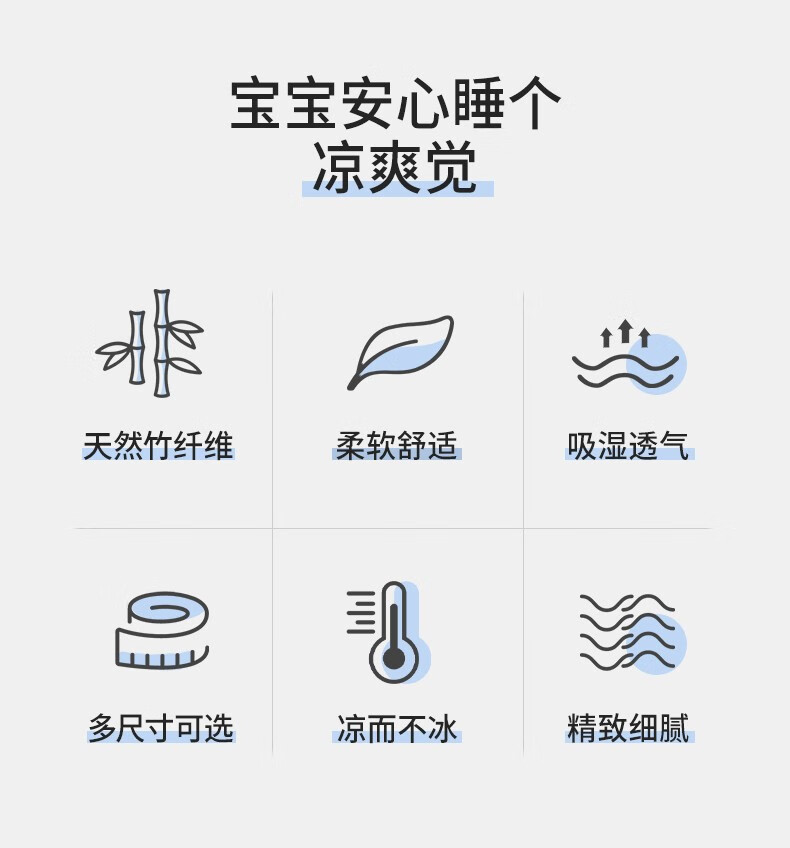 宝宝安心睡个
凉爽觉

天然竹纤维

柔软舒适

吸湿透气

多尺寸可选

凉而不冰

精致细腻