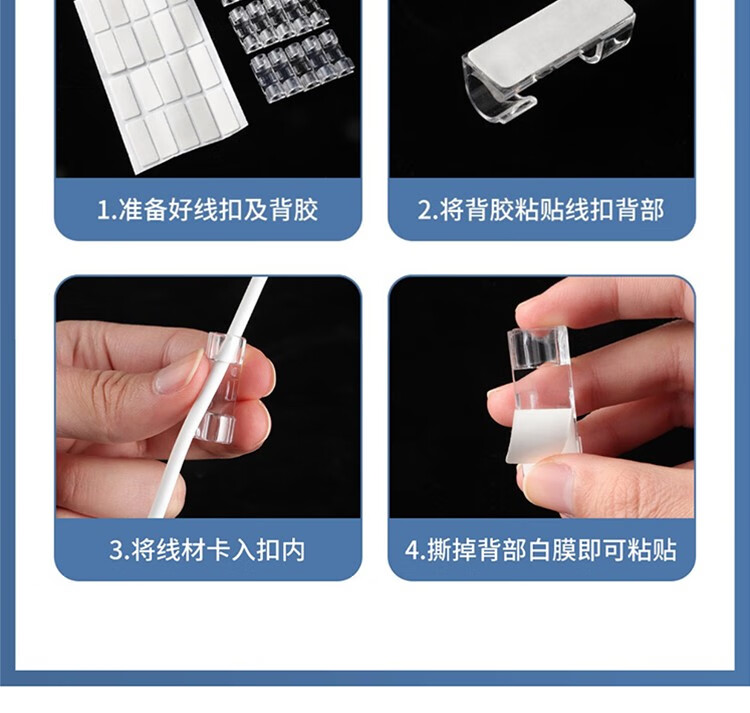 1.准备好线扣及背胶

2.将背胶粘贴线扣背部

3.将线材卡入扣内

4.撕掉背部白膜即可粘贴