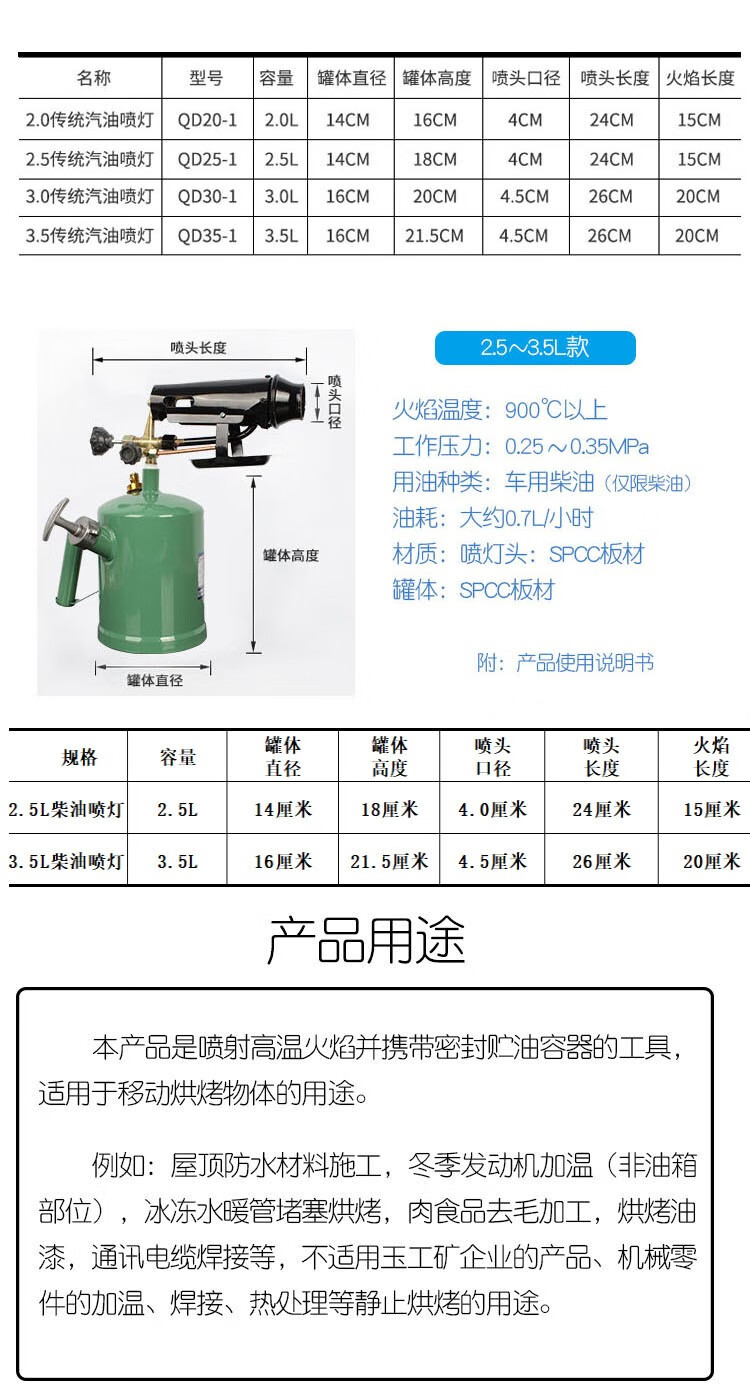 | 名称 | 型号 | 容量 | 罐体直径 | 罐体高度 | 喷头口径 | 喷头长度 | 火焰长度 |
|---|---|---|---|---|---|---|---|
| 2.0传统汽油喷灯 | QD20-1 | 2.0L | 14CM | 16CM | 4CM | 24CM | 15CM |
| 2.5传统汽油喷灯 | QD25-1 | 2.5L | 14CM | 18CM | 4CM | 24CM | 15CM |
| 3.0传统汽油喷灯 | QD30-1 | 3.0L | 16CM | 20CM | 4.5CM | 26CM | 20CM |
| 3.5传统汽油喷灯 | QD35-1 | 3.5L | 16CM | 21.5CM | 4.5CM | 26CM | 20CM |

喷头长度
喷头口径
罐体高度
罐体直径

2.5～3.5L款

火焰温度：900℃以上
工作压力：0.25～0.35MPa
用油种类：车用柴油（仅限柴油）
油耗：大约0.7L/小时
材质：喷灯头：SPCC板材
罐体：SPCC板材

附：产品使用说明书

| 规格 | 容量 | 罐体直径 | 罐体高度 | 喷头口径 | 喷头长度 | 火焰长度 |
|---|---|---|---|---|---|---|
| 2.5L柴油喷灯 | 2.5L | 14厘米 | 18厘米 | 4.0厘米 | 24厘米 | 15厘米 |
| 3.5L柴油喷灯 | 3.5L | 16厘米 | 21.5厘米 | 4.5厘米 | 26厘米 | 20厘米 |

产品用途

本产品是喷射高温火焰并携带密封贮油容器的工具，适用于移动烘烤物体的用途。

例如：屋顶防水材料施工，冬季发动机加温（非油箱部位），冰冻水暖管堵塞烘烤，肉食品去毛加工，烘烤油漆，通讯电缆焊接等，不适用玉工矿企业的产品、机械零件的加温、焊接、热处理等静止烘烤的用途。