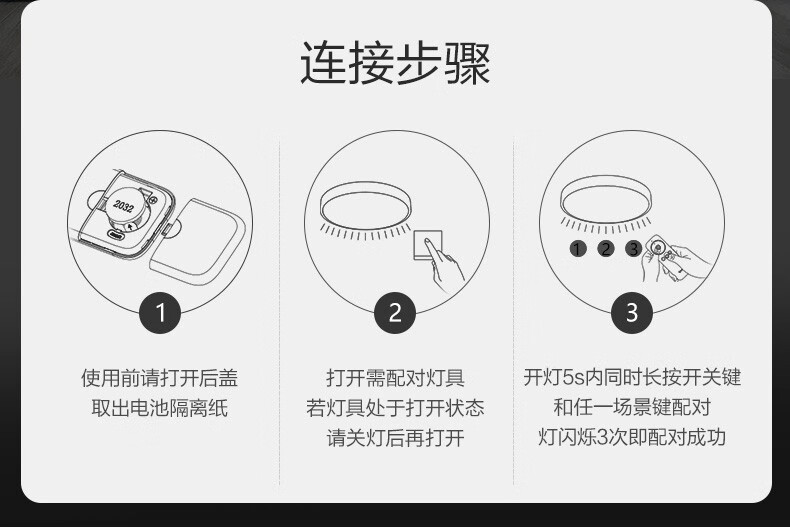 连接步骤

2032

1

使用前请打开后盖
取出电池隔离纸

2

打开需配对灯具
若灯具处于打开状态
请关灯后再打开

1 2 3

3

开灯5s内同时长按开关键
和任一场景键配对
灯闪烁3次即配对成功