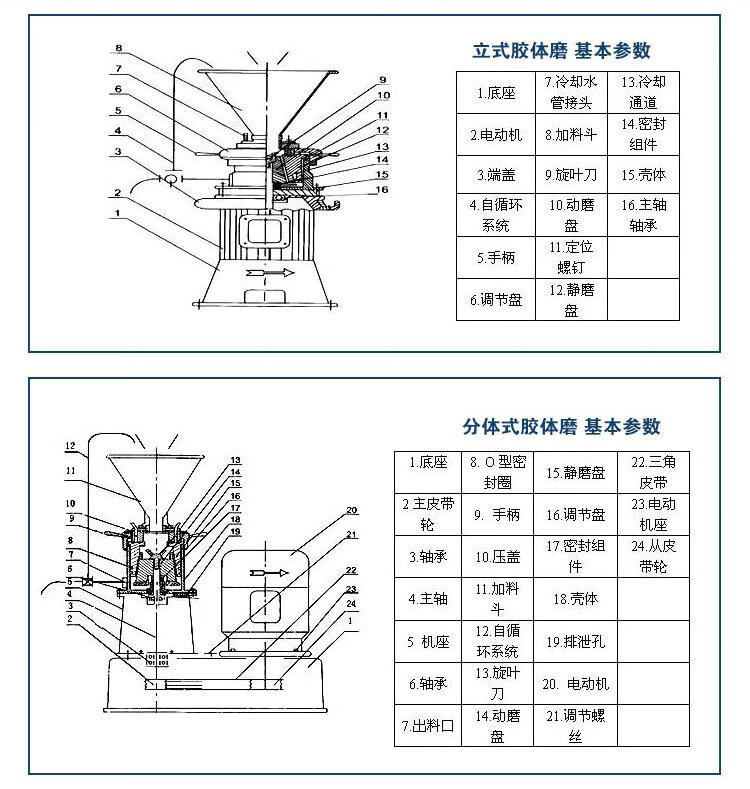 8
7
6
5
4
3
2
1
9
10
11
12
13
14
15
16

立式胶体磨 基本参数

| 1.底座 | 7.冷却水管接头 | 13.冷却通道 |
|---|---|---|
| 2.电动机 | 8.加料斗 | 14.密封组件 |
| 3.端盖 | 9.旋叶刀 | 15.壳体 |
| 4.自循环系统 | 10.动磨盘 | 16.主轴轴承 |
| 5.手柄 | 11.定位螺钉 | |
| 6.调节盘 | 12.静磨盘 | |

12
11
10
9
8
7
6
5
4
3
2
13
14
15
16
17
18
19
20
21
22
23
24
1

分体式胶体磨 基本参数

| 1.底座 | 8. O 型密封圈 | 15.静磨盘 | 22.三角皮带 |
|---|---|---|---|
| 2 主皮带轮 | 9. 手柄 | 16.调节盘 | 23.电动机座 |
| 3.轴承 | 10.压盖 | 17.密封组件 | 24.从皮带轮 |
| 4.主轴 | 11.加料斗 | 18.壳体 | |
| 5 机座 | 12.自循环系统 | 19.排泄孔 | |
| 6.轴承 | 13.旋叶刀 | 20. 电动机 | |
| 7.出料口 | 14.动磨盘 | 21.调节螺丝 | |