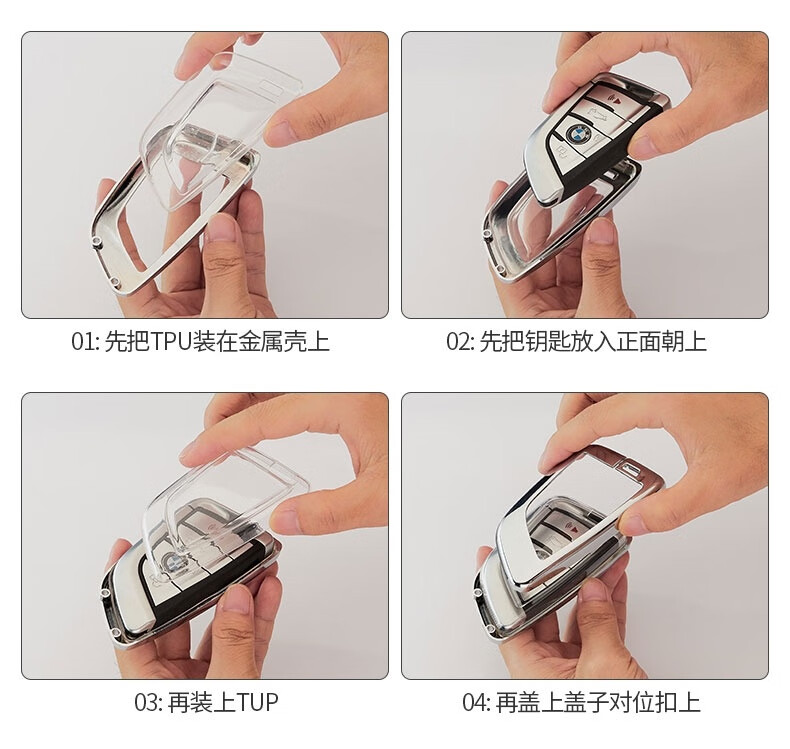 01: 先把TPU装在金属壳上

02: 先把钥匙放入正面朝上

03: 再装上TUP

04: 再盖上盖子对位扣上