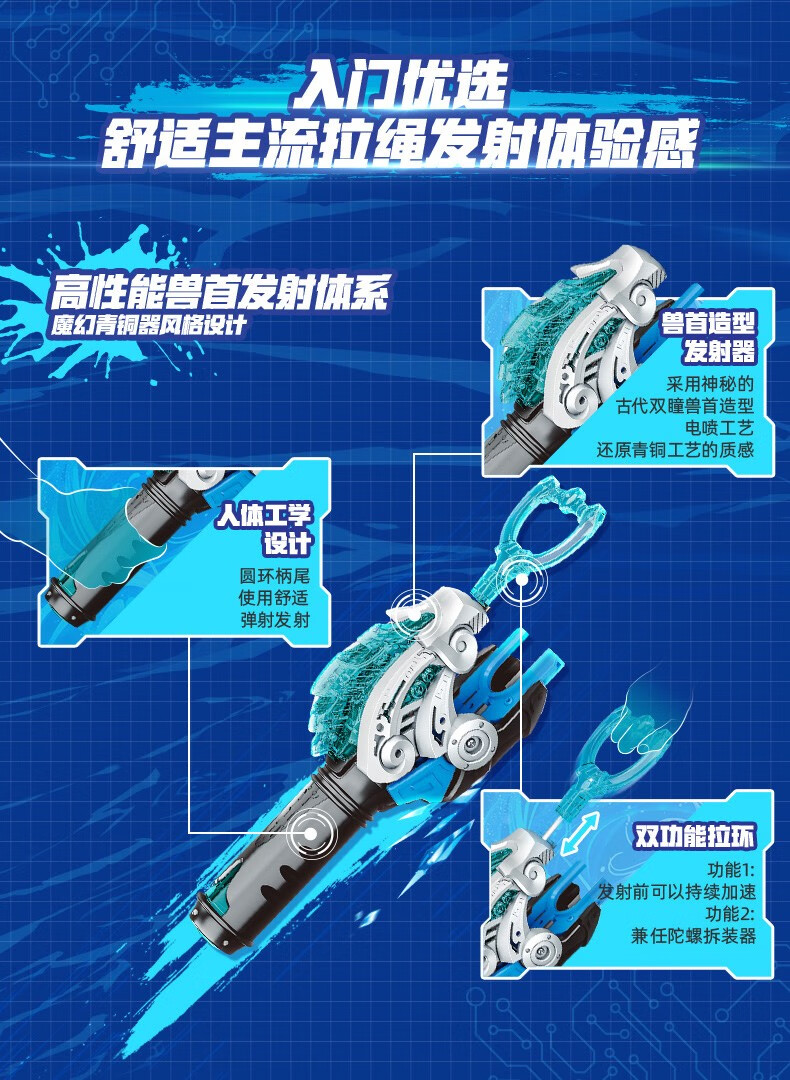 入门优选
舒适主流拉绳发射体验感

高性能兽首发射体系
魔幻青铜器风格设计

兽首造型
发射器
采用神秘的
古代双瞳兽首造型
电喷工艺
还原青铜工艺的质感

人体工学
设计
圆环柄尾
使用舒适
弹射发射

双功能拉环
功能1:
发射前可以持续加速
功能2:
兼任陀螺拆装器