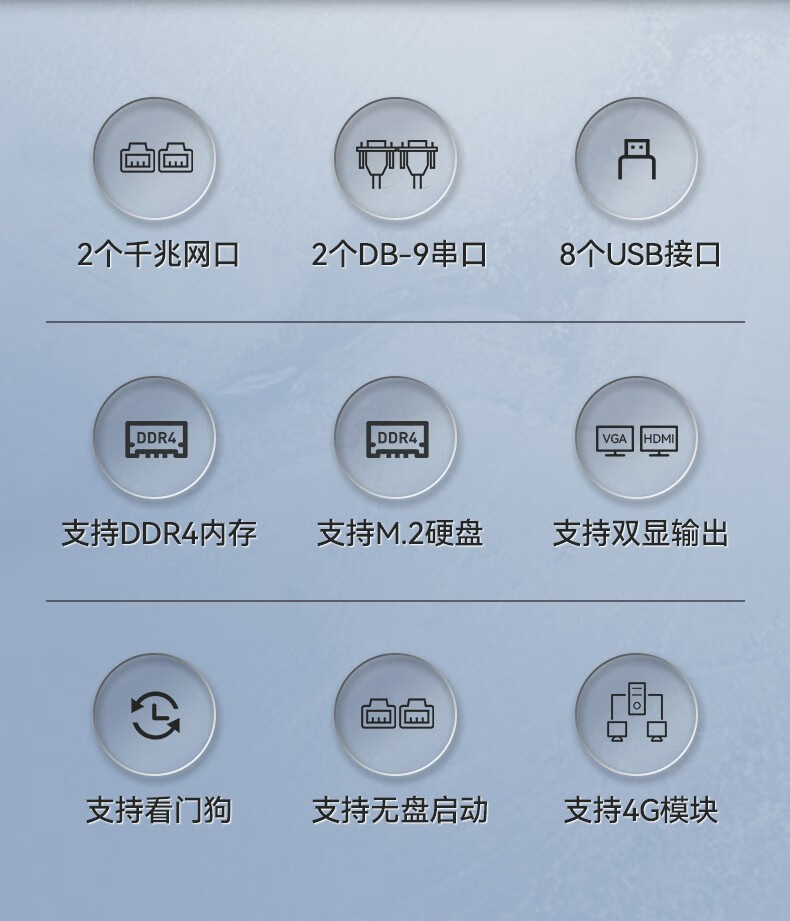 2个千兆网口

2个DB-9串口

8个USB接口

DDR4

支持DDR4内存

DDR4

支持M.2硬盘

VGA

HDMI

支持双显输出

支持看门狗

支持无盘启动

支持4G模块