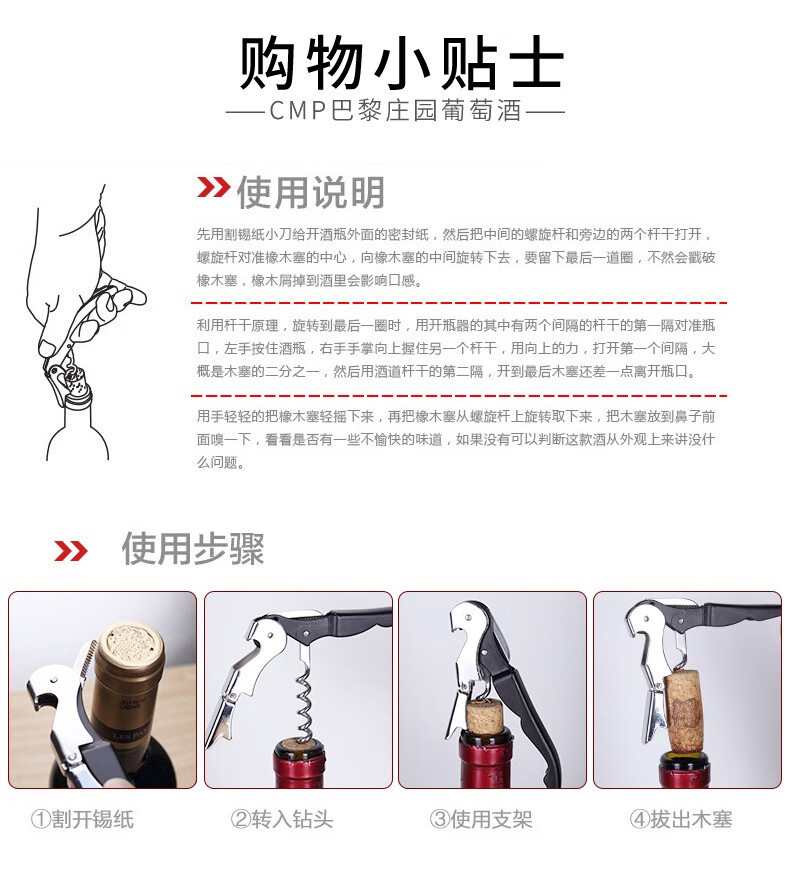 购物小贴士

——CMP巴黎庄园葡萄酒——

使用说明

先用割锡纸小刀给开酒瓶外面的密封纸，然后把中间的螺旋杆和旁边的两个杆干打开，螺旋杆对准橡木塞的中心，向橡木塞的中间旋转下去，要留下最后一道圈，不然会戳破橡木塞，橡木屑掉到酒里会影响口感。

利用杆干原理，旋转到最后一圈时，用开瓶器的其中有两个间隔的杆干的第一隔对准瓶口，左手按住酒瓶，右手手掌向上握住另一个杆干，用向上的力，打开第一个间隔，大概是木塞的二分之一，然后用酒道杆干的第二隔，开到最后木塞还差一点离开瓶口。

用手轻轻的把橡木塞轻摇下来，再把橡木塞从螺旋杆上旋转取下来，把木塞放到鼻子前面嗅一下，看看是否有一些不愉快的味道，如果没有可以判断这款酒从外观上来讲没什么问题。

使用步骤

①割开锡纸

②转入钻头

③使用支架

④拔出木塞