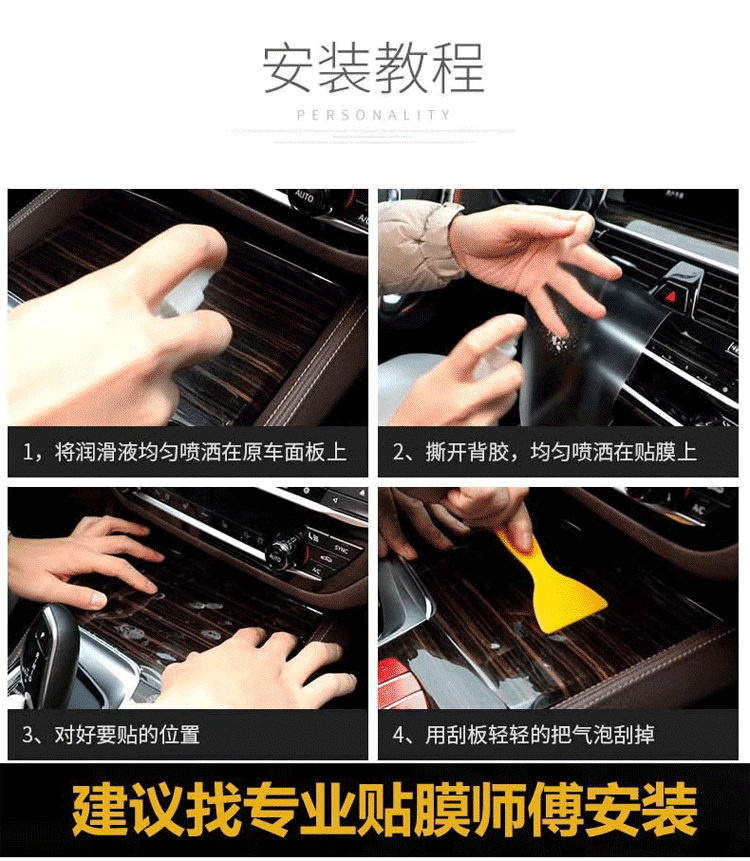 安装教程

PERSONALITY

AUTO

1，将润滑液均匀喷洒在原车面板上

2、撕开背胶，均匀喷洒在贴膜上

AUTO

SYNC

A/C

3、对好要贴的位置

4、用刮板轻轻的把气泡刮掉

建议找专业贴膜师傅安装