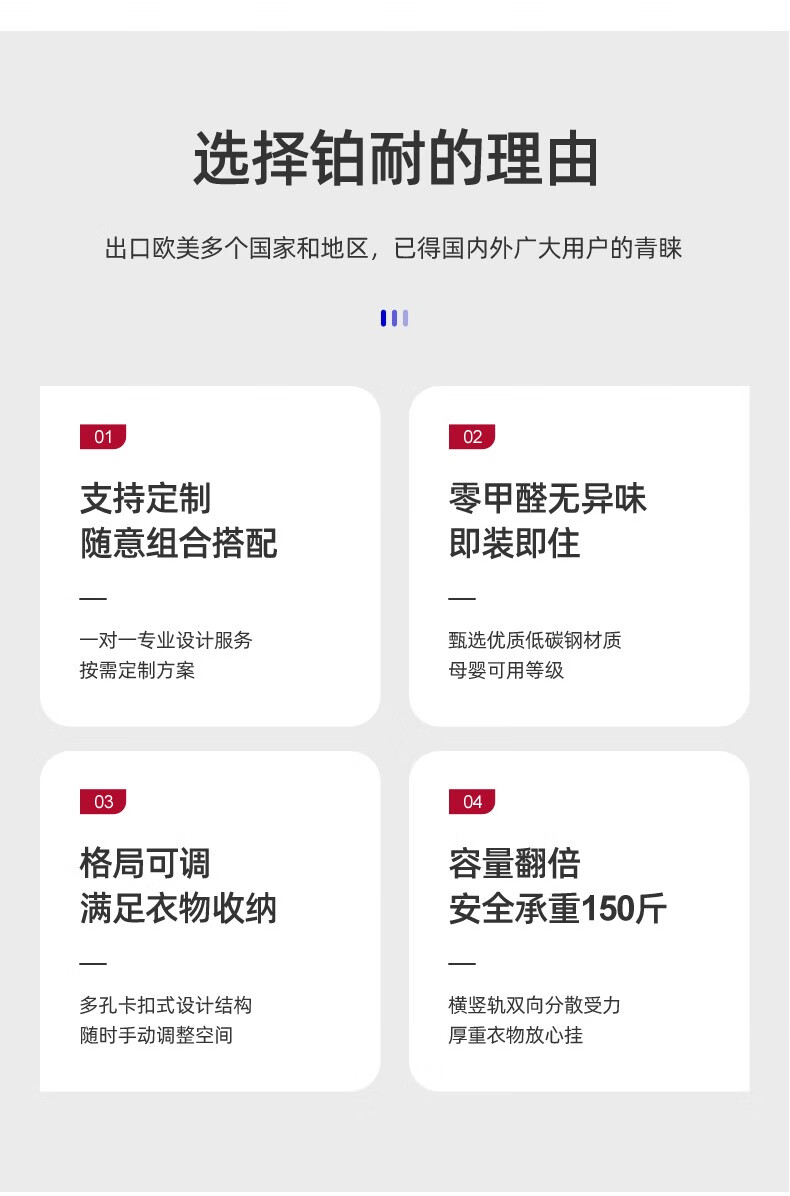 选择铂耐的理由

出口欧美多个国家和地区，已得国内外广大用户的青睐

01

支持定制
随意组合搭配

—

一对一专业设计服务
按需定制方案

02

零甲醛无异味
即装即住

—

甄选优质低碳钢材质
母婴可用等级

03

格局可调
满足衣物收纳

—

多孔卡扣式设计结构
随时手动调整空间

04

容量翻倍
安全承重150斤

—

横竖轨双向分散受力
厚重衣物放心挂