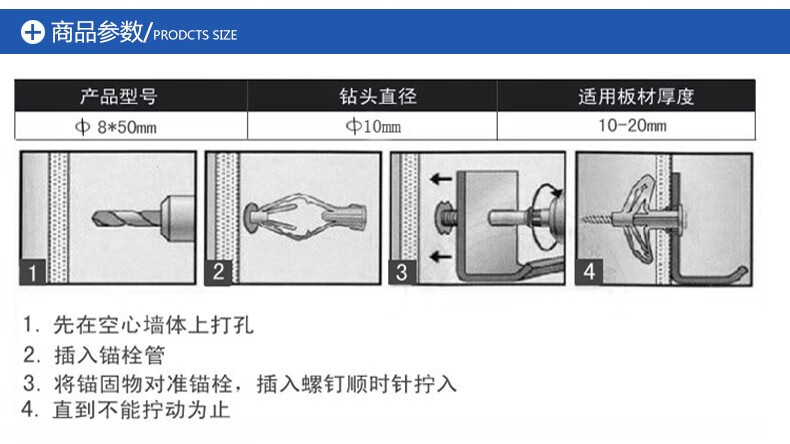 商品参数/PRODCTS SIZE

| 产品型号 | 钻头直径 | 适用板材厚度 |
|---|---|---|
| Φ 8*50mm | Φ10mm | 10-20mm |

1

2

3

4

1. 先在空心墙体上打孔
2. 插入锚栓管
3. 将锚固物对准锚栓，插入螺钉顺时针拧入
4. 直到不能拧动为止