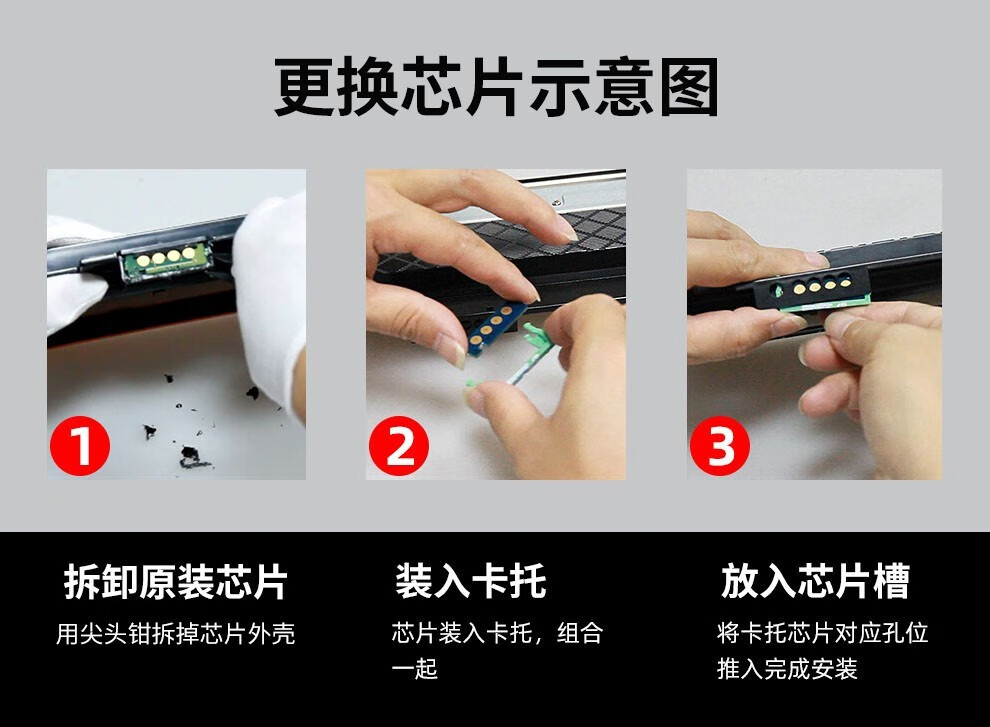 更换芯片示意图

1

2

3

拆卸原装芯片

用尖头钳拆掉芯片外壳

装入卡托

芯片装入卡托，组合一起

放入芯片槽

将卡托芯片对应孔位推入完成安装