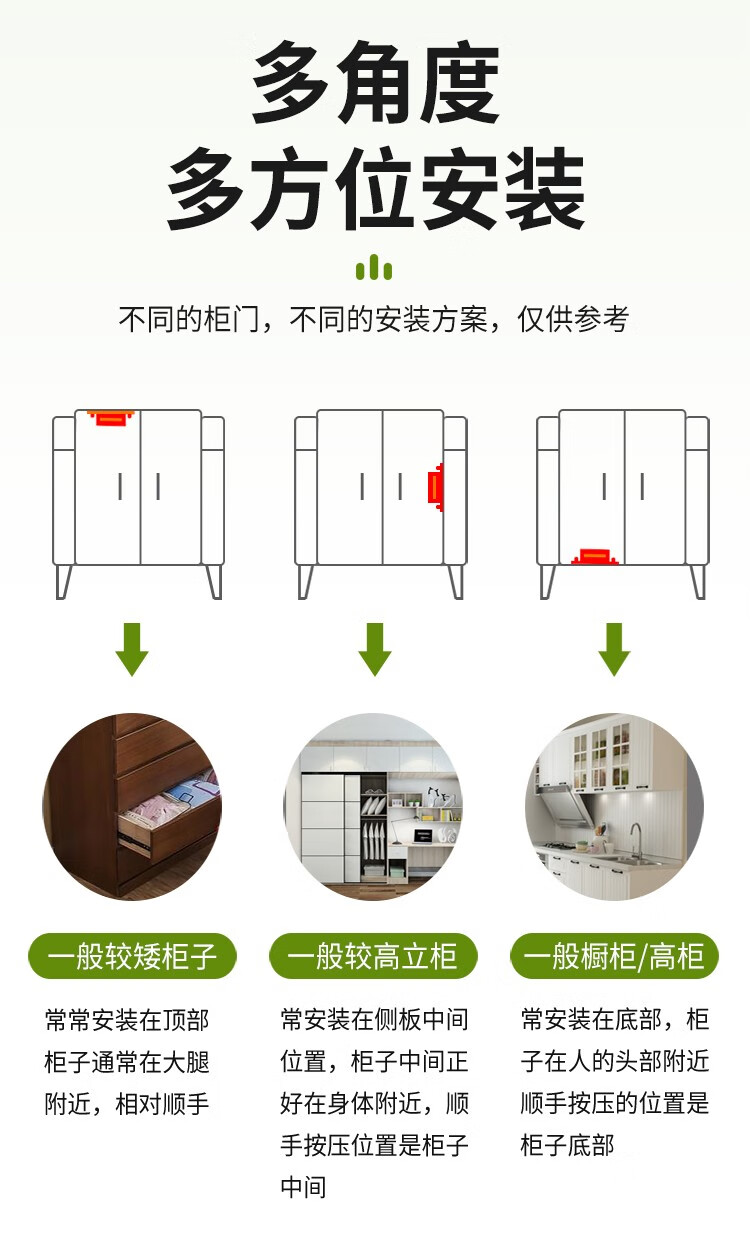 多角度
多方位安装

不同的柜门，不同的安装方案，仅供参考

一般较矮柜子

常常安装在顶部柜子通常在大腿附近，相对顺手

一般较高立柜

常安装在侧板中间位置，柜子中间正好在身体附近，顺手按压位置是柜子中间

一般橱柜/高柜

常安装在底部，柜子在人的头部附近顺手按压的位置是柜子底部