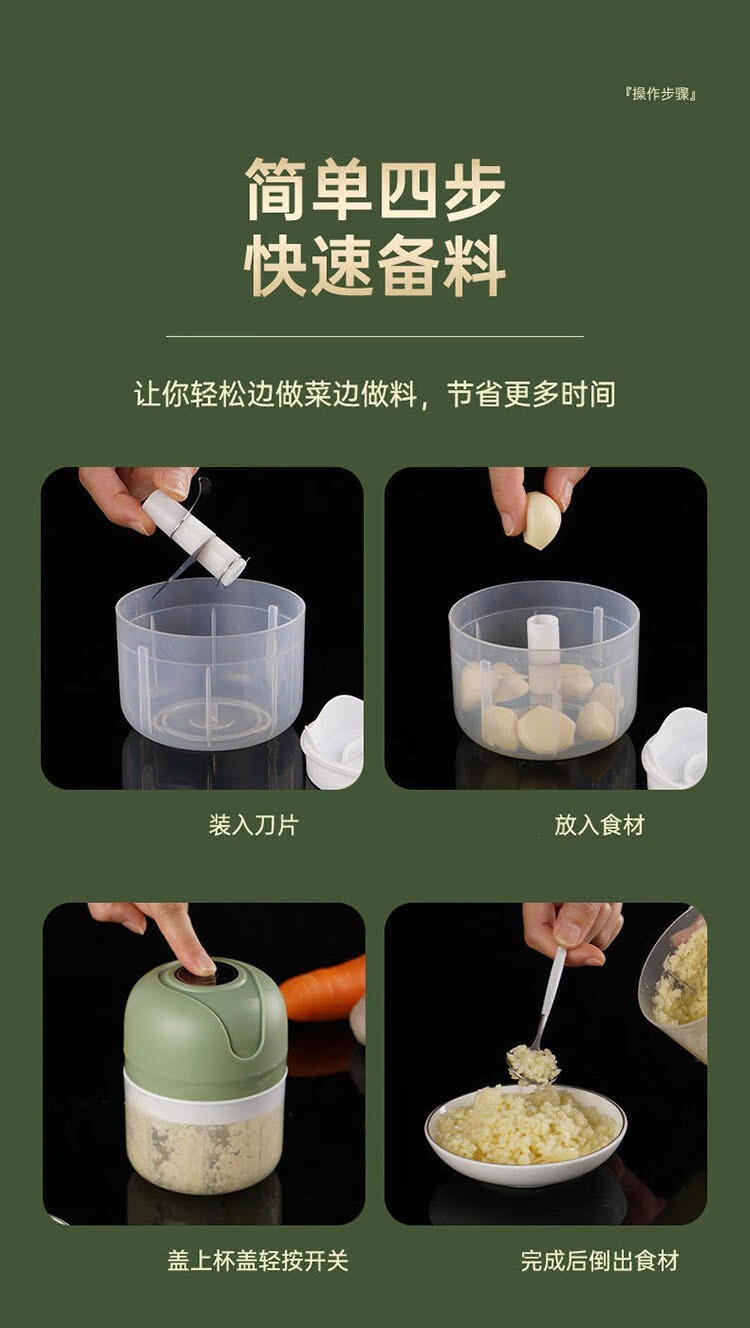 『操作步骤』

简单四步
快速备料

让你轻松边做菜边做料，节省更多时间

装入刀片

放入食材

盖上杯盖轻按开关

完成后倒出食材